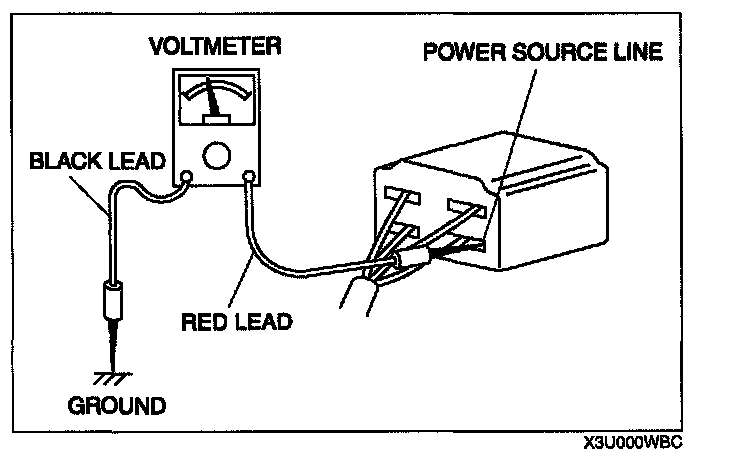 VOLTMETER
POWER SOURCE LINE
BLACK LEAD
RED LEAD
GROUND
X3U000WBC