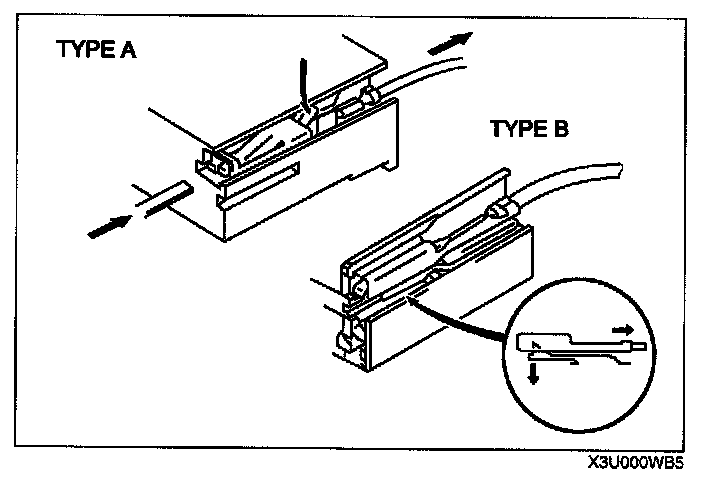 TYPE A

TYPE B

X3U000WB5