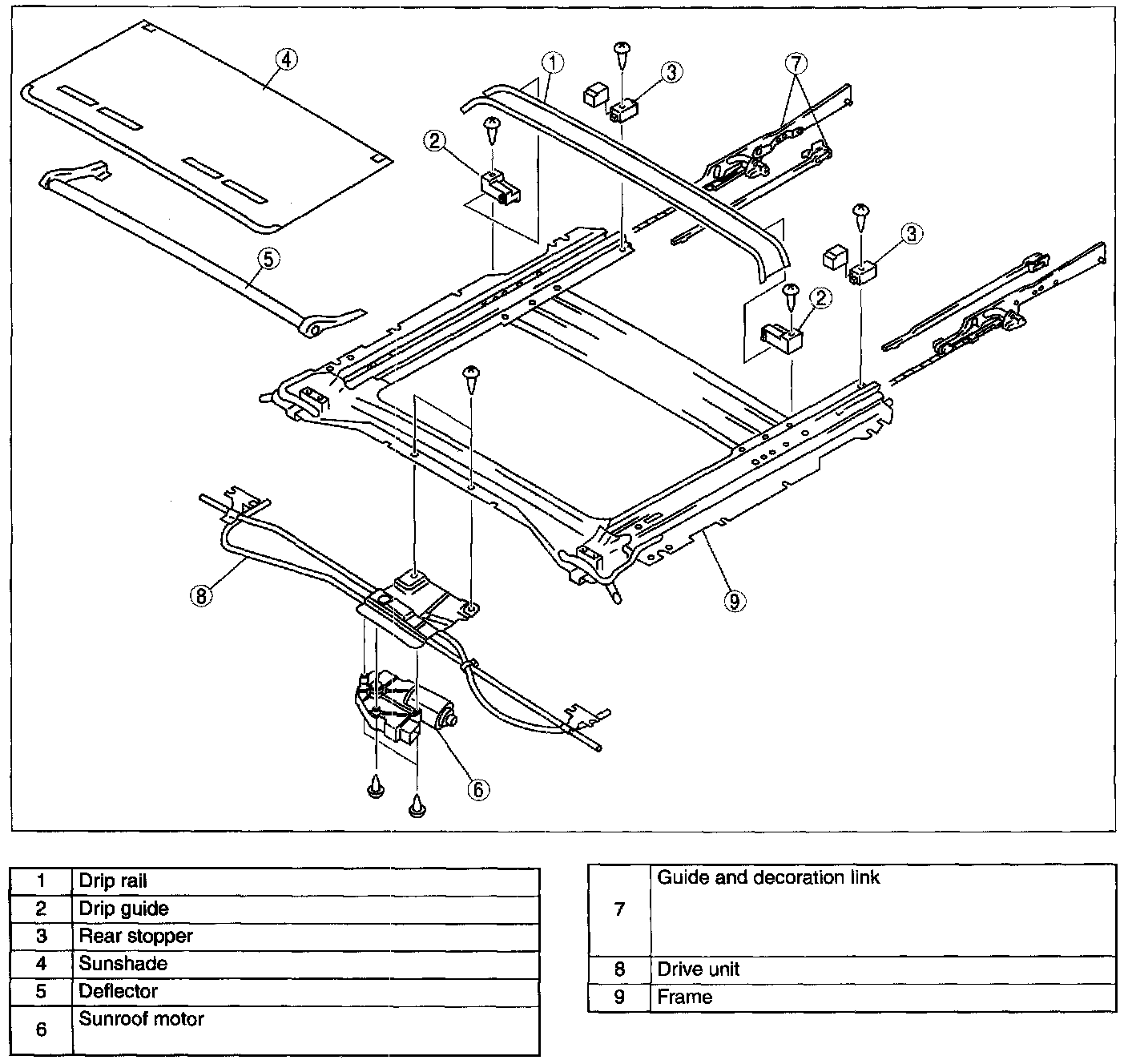 4
1
3
7
2
3
5
2
8
9
6

| 1 | Drip rail |
|---|---|
| 2 | Drip guide |
| 3 | Rear stopper |
| 4 | Sunshade |
| 5 | Deflector |
| 6 | Sunroof motor |

| 7 | Guide and decoration link |
|---|---|
| 8 | Drive unit |
| 9 | Frame |