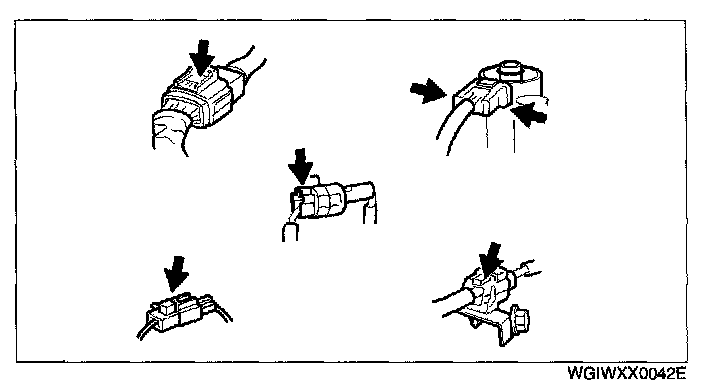 WGIWXX0042E