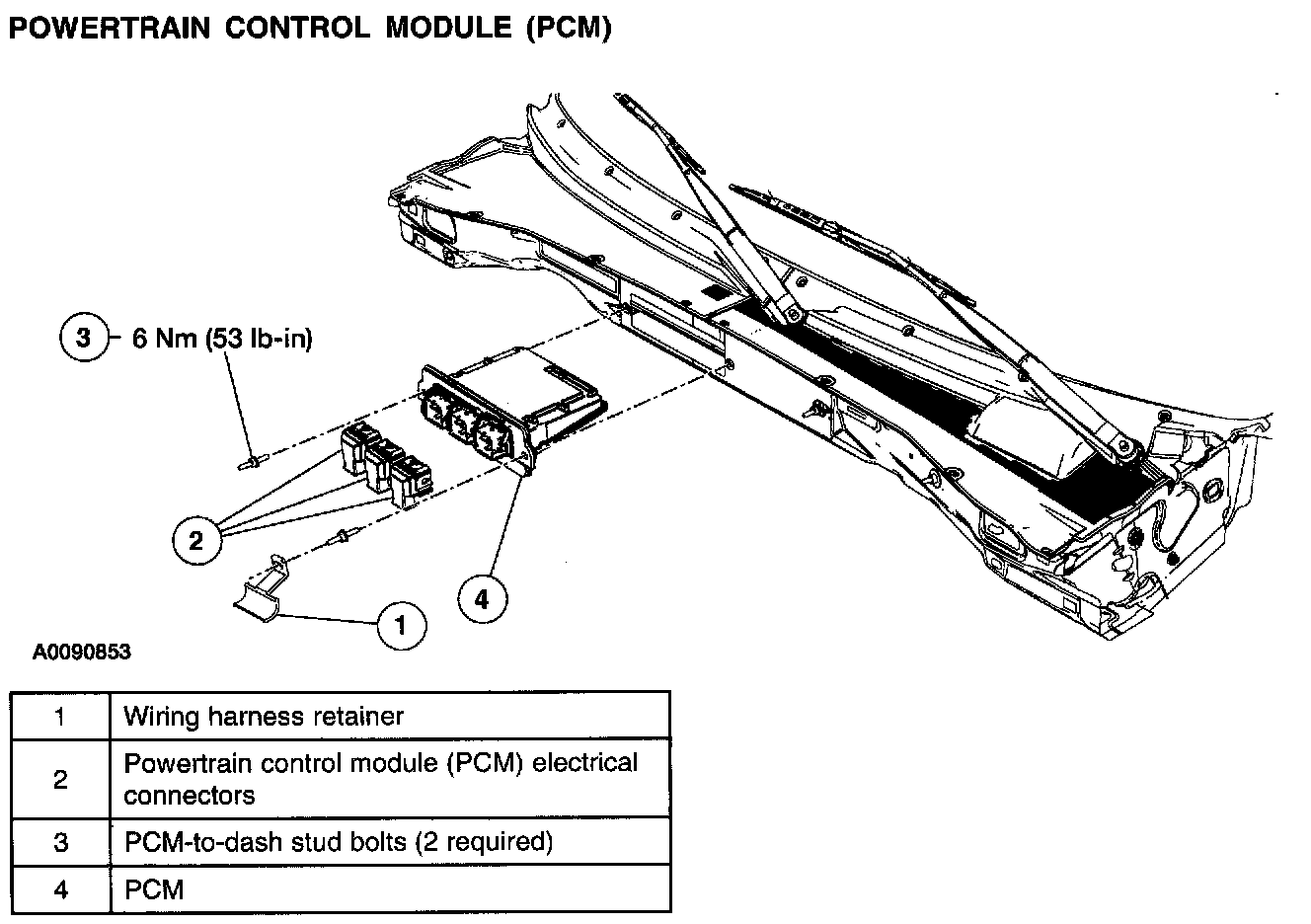 POWERTRAIN CONTROL MODULE (PCM)

3 6 Nm (53 lb-in)

2

4

1

A0090853

| 1 | Wiring harness retainer |
|---|---|
| 2 | Powertrain control module (PCM) electrical connectors |
| 3 | PCM-to-dash stud bolts (2 required) |
| 4 | PCM |