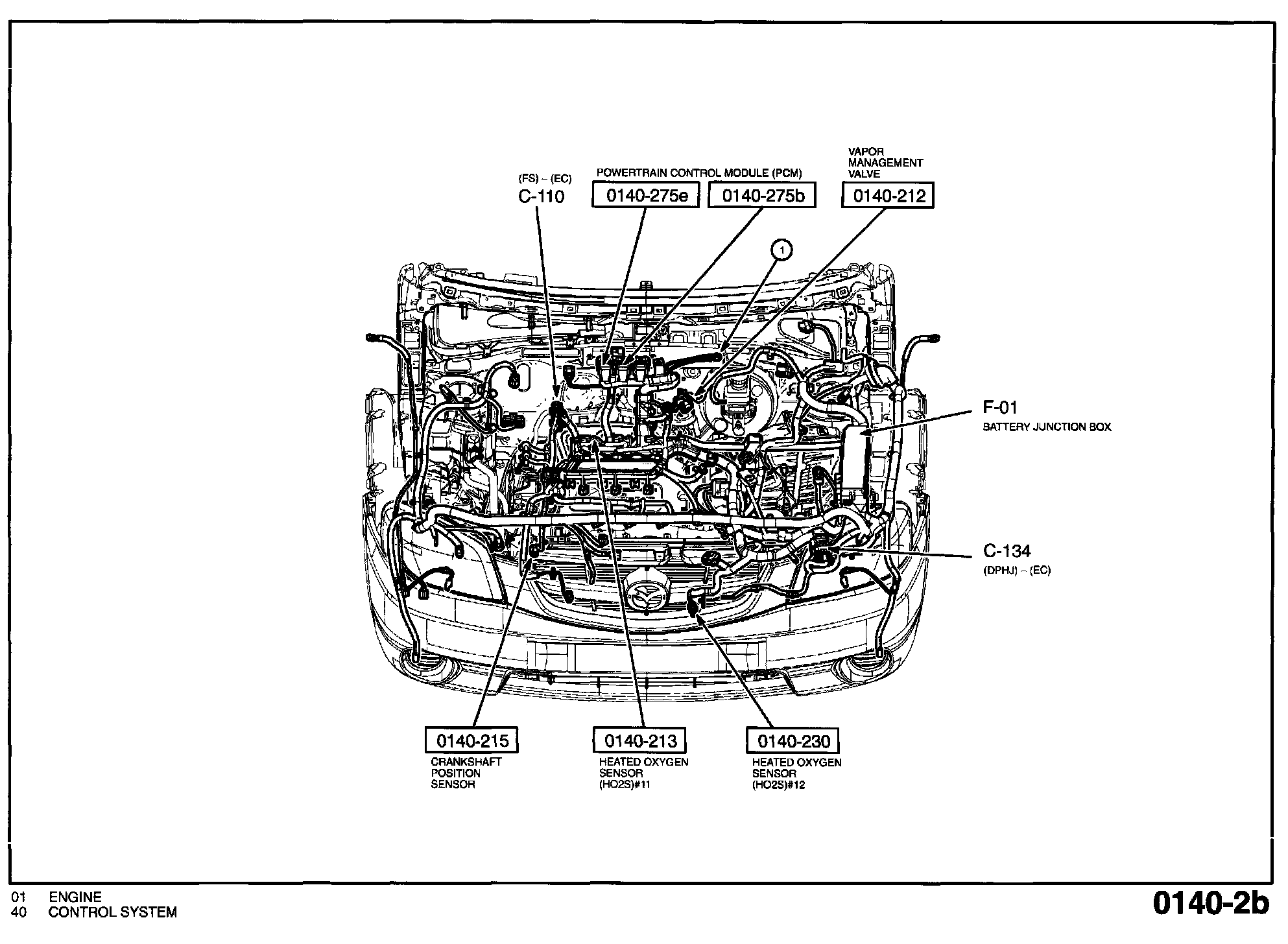 (FS) – (EC)
C-110

POWERTRAIN CONTROL MODULE (PCM)
0140-275e
0140-275b

VAPOR MANAGEMENT VALVE
0140-212

1

F-01
BATTERY JUNCTION BOX

C-134
(DPHJ) – (EC)

0140-215
CRANKSHAFT POSITION SENSOR

0140-213
HEATED OXYGEN SENSOR (HO2S)#11

0140-230
HEATED OXYGEN SENSOR (HO2S)#12

01 ENGINE
40 CONTROL SYSTEM

0140-2b