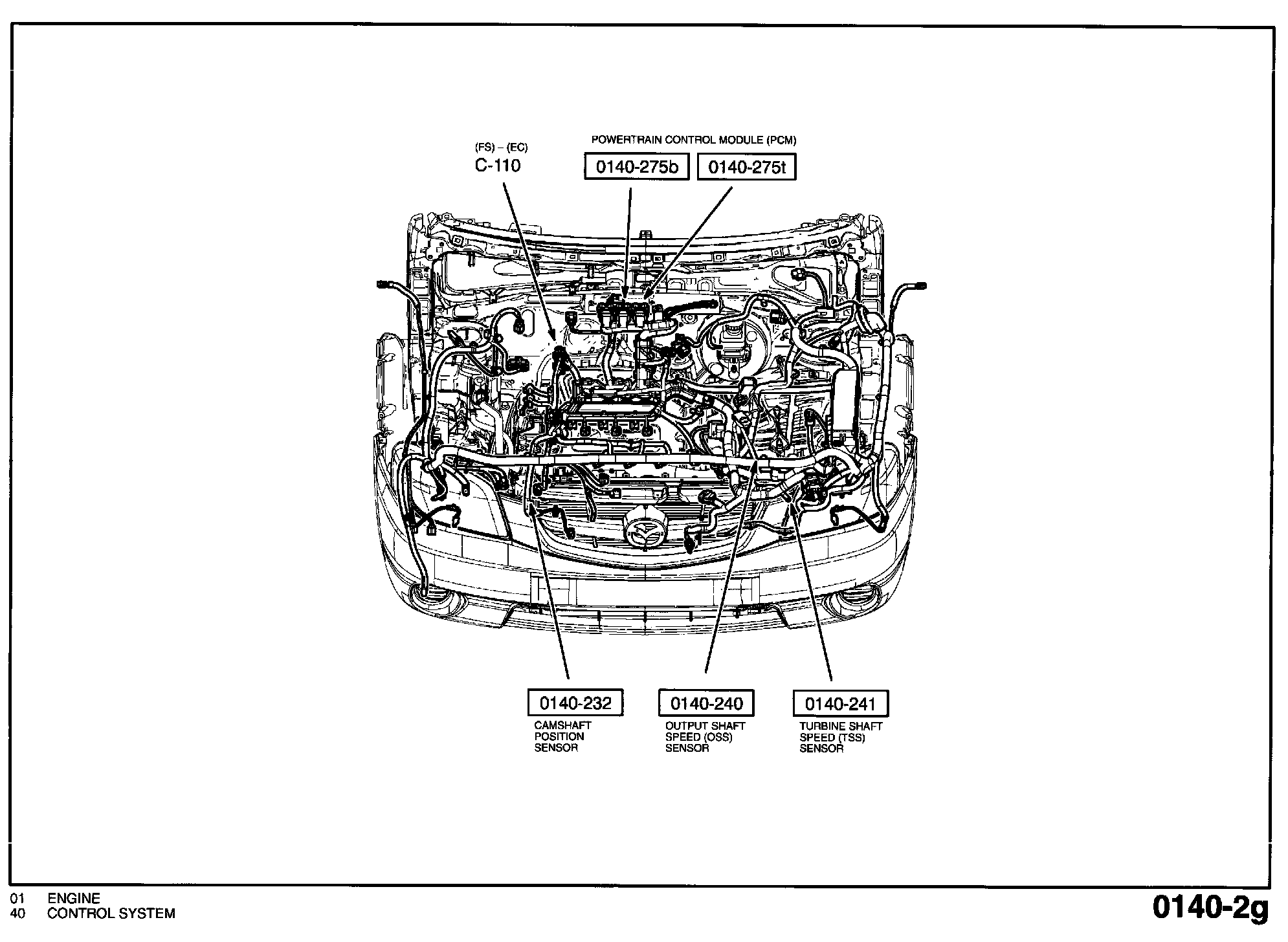 (FS) – (EC)
C-110

POWERTRAIN CONTROL MODULE (PCM)
0140-275b
0140-275t

0140-232
CAMSHAFT POSITION SENSOR

0140-240
OUTPUT SHAFT SPEED (OSS) SENSOR

0140-241
TURBINE SHAFT SPEED (TSS) SENSOR

01 ENGINE
40 CONTROL SYSTEM

0140-2g