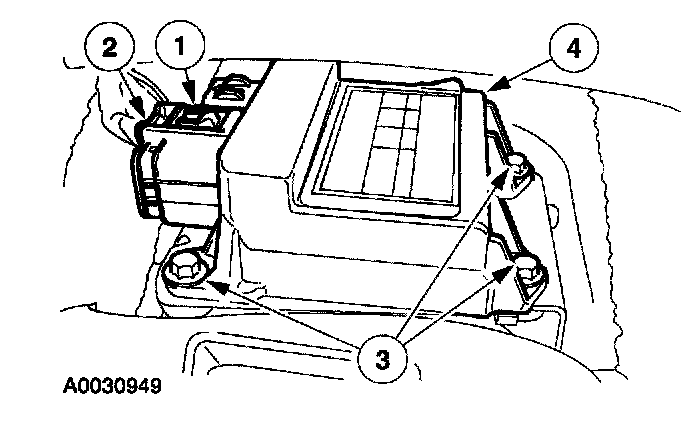 2
1
4
3
A0030949