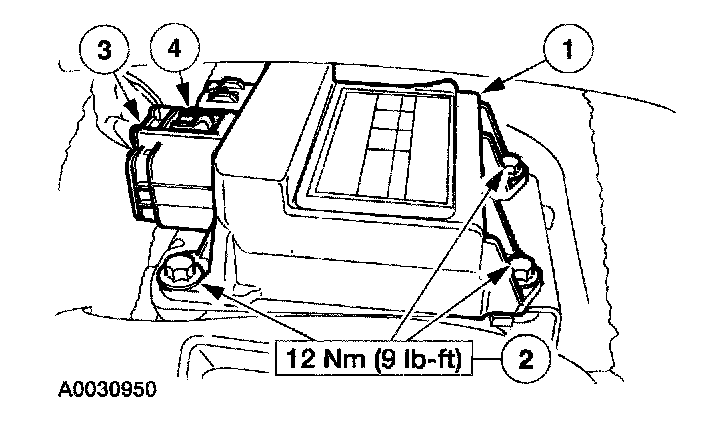 3
4
1
12 Nm (9 lb-ft)
2
A0030950