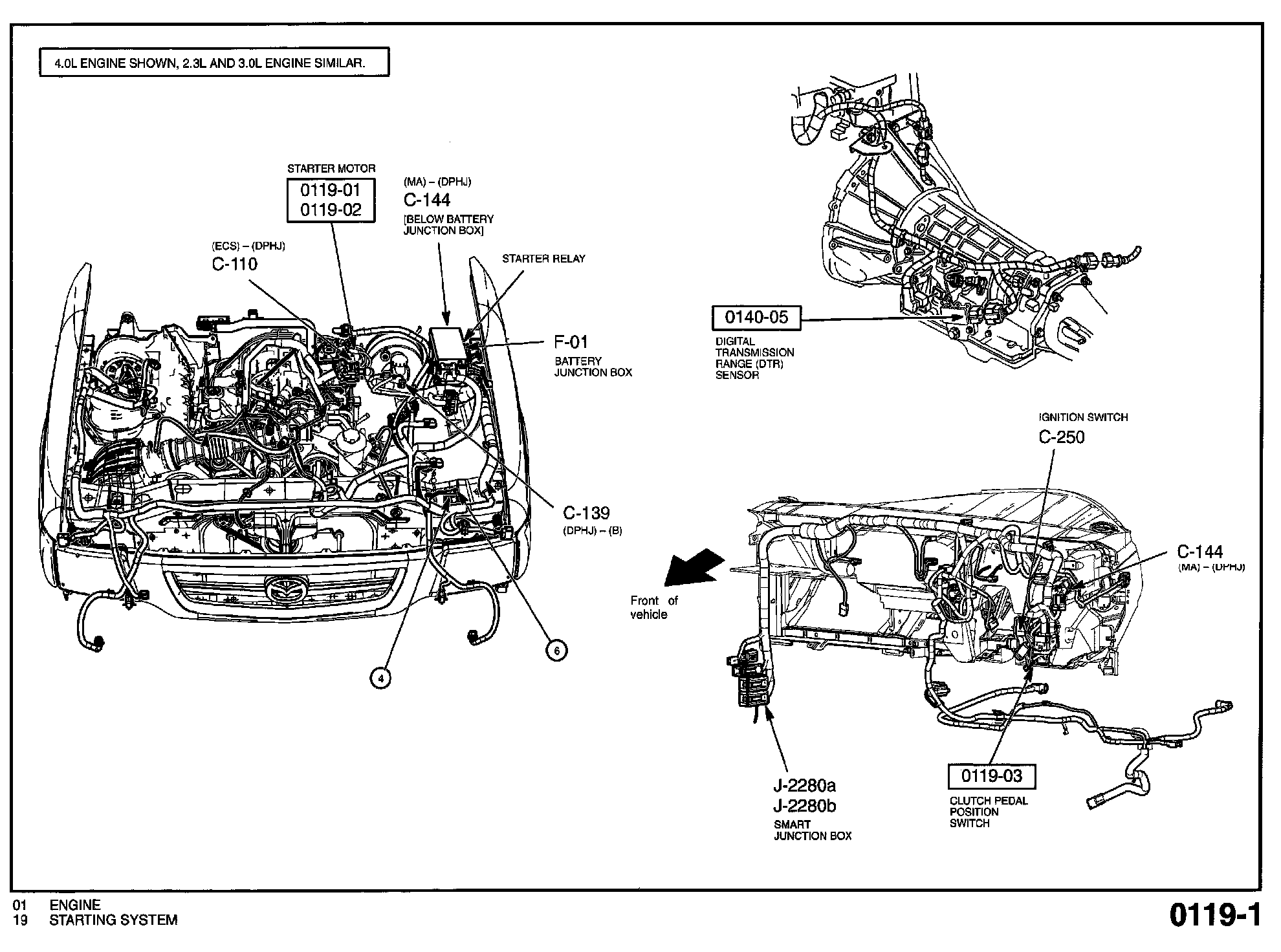 4.0L ENGINE SHOWN, 2.3L AND 3.0L ENGINE SIMILAR.

STARTER MOTOR
0119-01
0119-02

(MA) – (DPHJ)
C-144
[BELOW BATTERY JUNCTION BOX]

(ECS) – (DPHJ)
C-110

STARTER RELAY

F-01
BATTERY JUNCTION BOX

C-139
(DPHJ) – (B)

4

6

0140-05
DIGITAL TRANSMISSION RANGE (DTR) SENSOR

IGNITION SWITCH
C-250

C-144
(MA) – (DPHJ)

Front of vehicle

J-2280a
J-2280b
SMART JUNCTION BOX

0119-03
CLUTCH PEDAL POSITION SWITCH

01 ENGINE
19 STARTING SYSTEM

0119-1