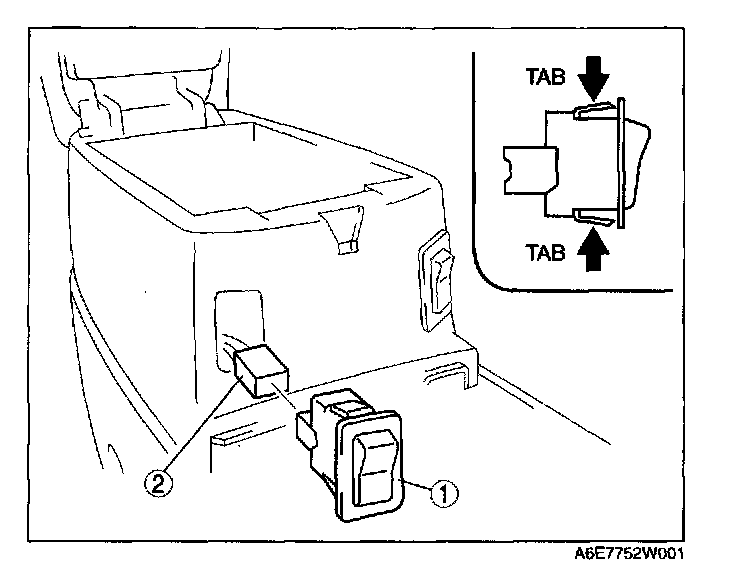 TAB
TAB
2
1
A6E7752W001