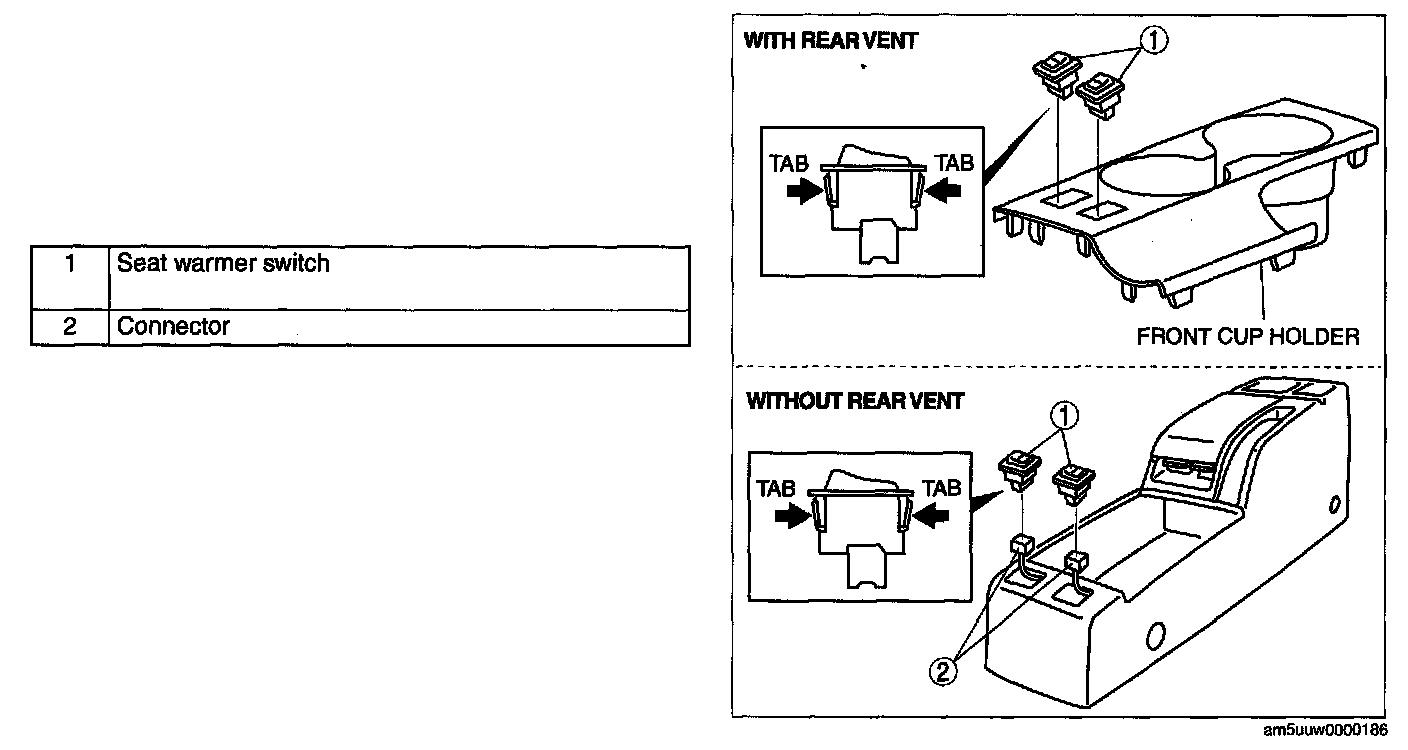 | 1 | Seat warmer switch |
|---|---|
| 2 | Connector |

WITH REAR VENT

1

TAB TAB

FRONT CUP HOLDER

WITHOUT REAR VENT

1

TAB TAB

2

am5uuw0000186