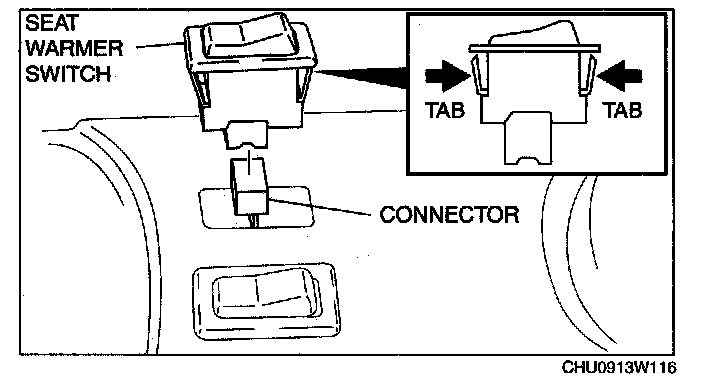 SEAT
WARMER
SWITCH

TAB

TAB

CONNECTOR

CHU0913W116