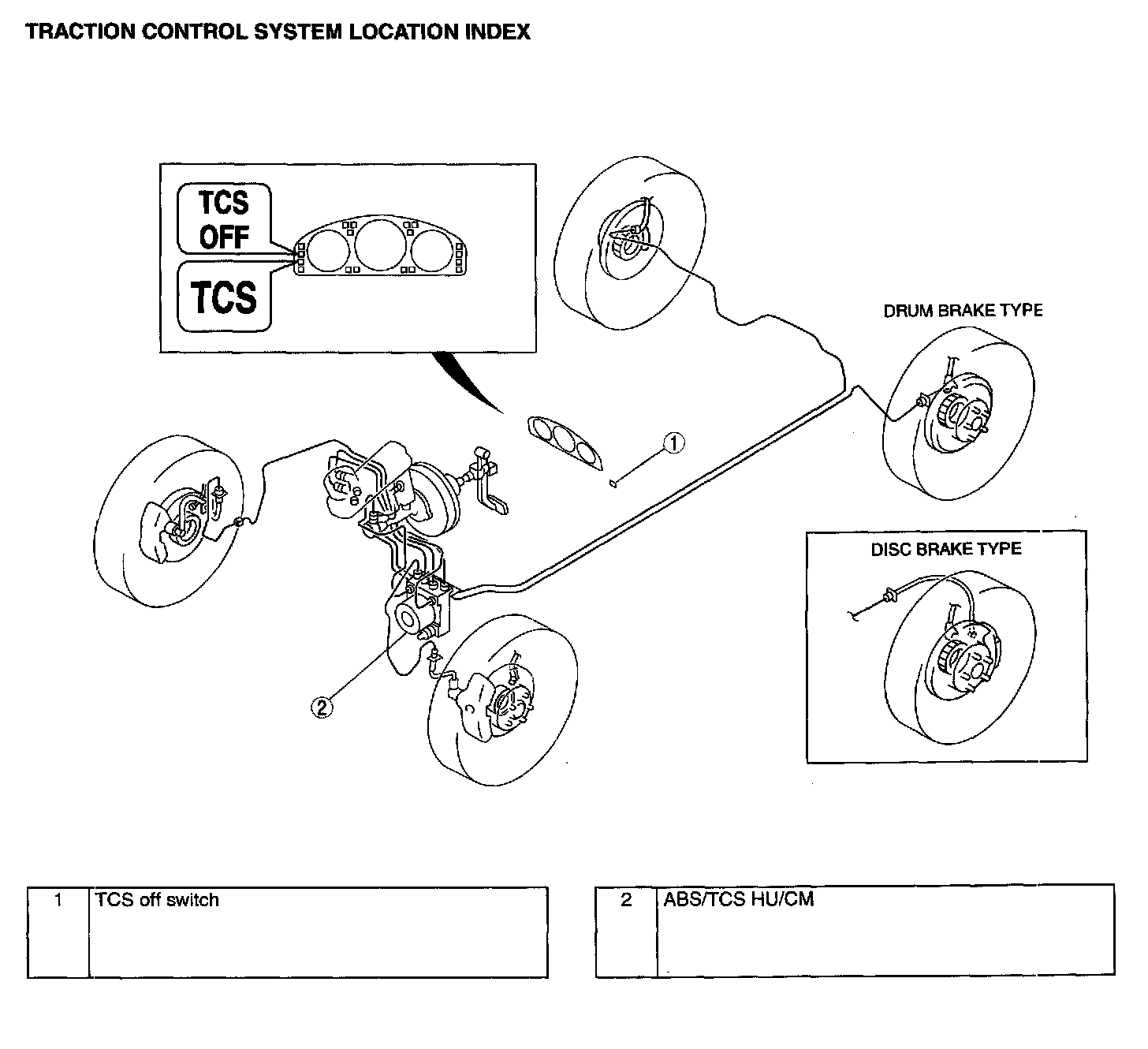 TRACTION CONTROL SYSTEM LOCATION INDEX

TCS OFF

TCS

DRUM BRAKE TYPE

1

DISC BRAKE TYPE

2

| 1 | TCS off switch |
|---|---|

| 2 | ABS/TCS HU/CM |
|---|---|