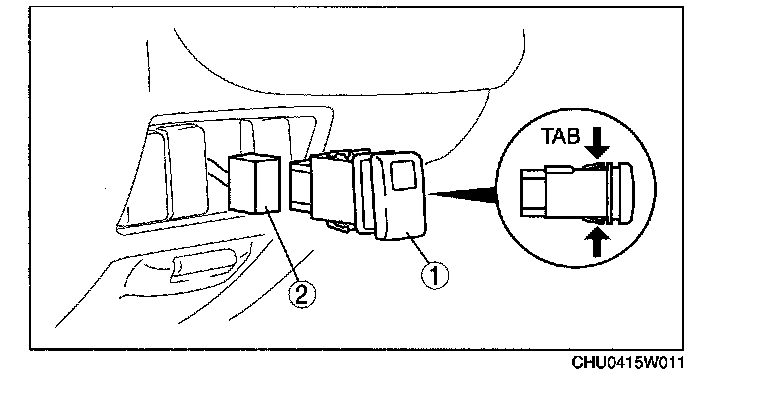 TAB
2
1
CHU0415W011