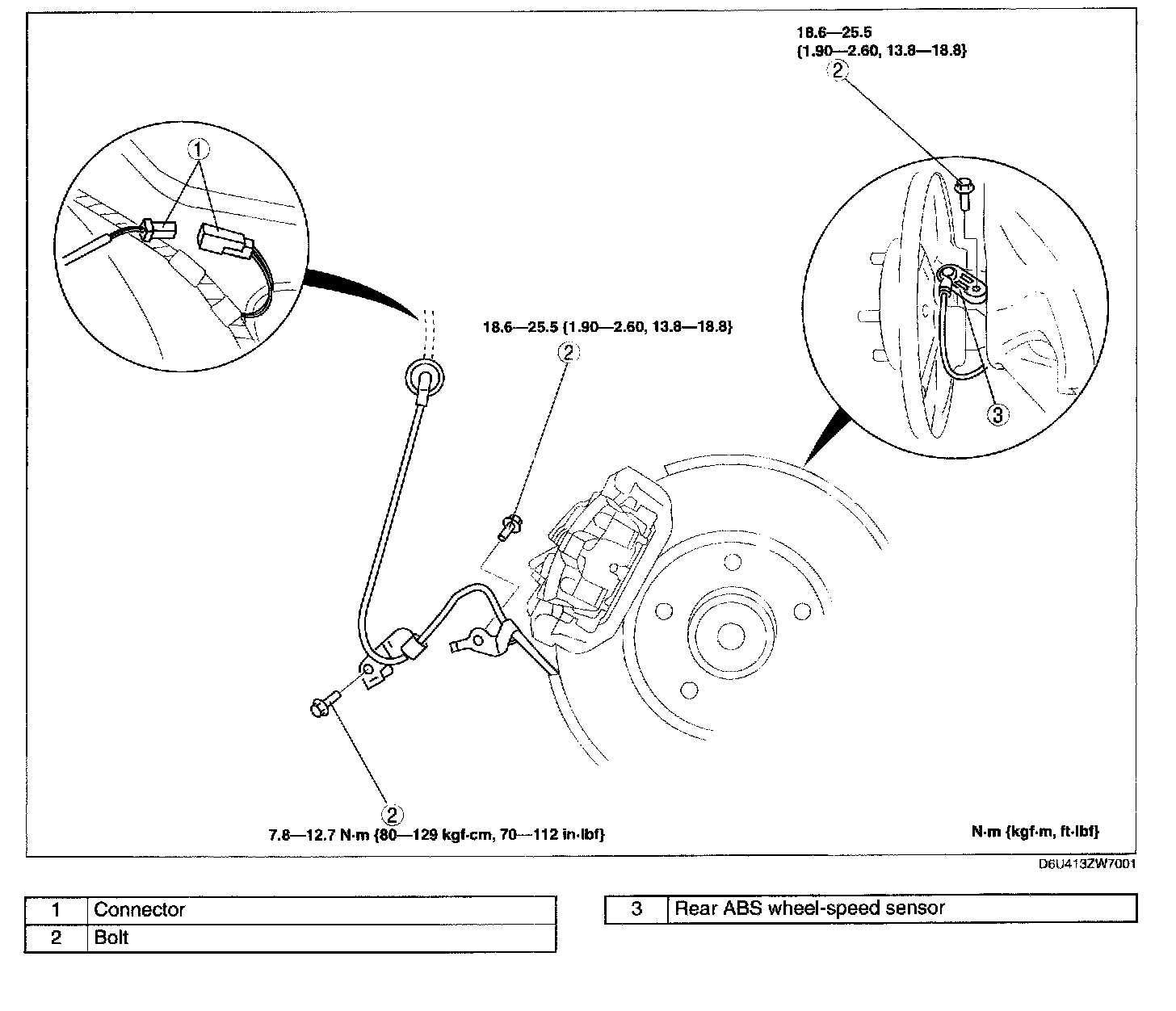 18.6—25.5
{1.90—2.60, 13.8—18.8}

2

1

18.6—25.5 {1.90—2.60, 13.8—18.8}

2

3

2

7.8—12.7 N·m {80—129 kgf·cm, 70—112 in·lbf}

N·m {kgf·m, ft·lbf}

D6U413ZW7001

| 1 | Connector |
|---|---|
| 2 | Bolt |

| 3 | Rear ABS wheel-speed sensor |
|---|---|