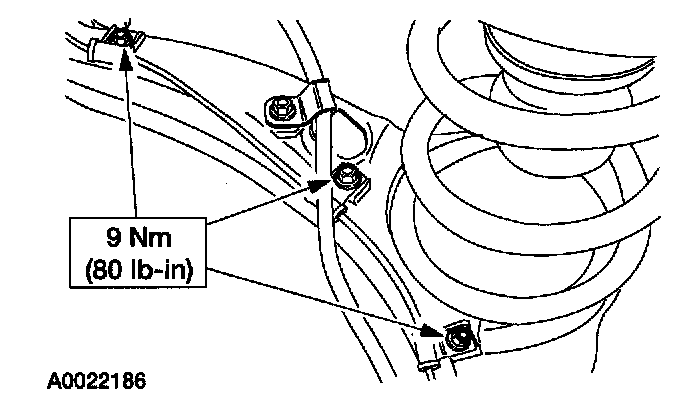 9 Nm
(80 lb-in)

A0022186