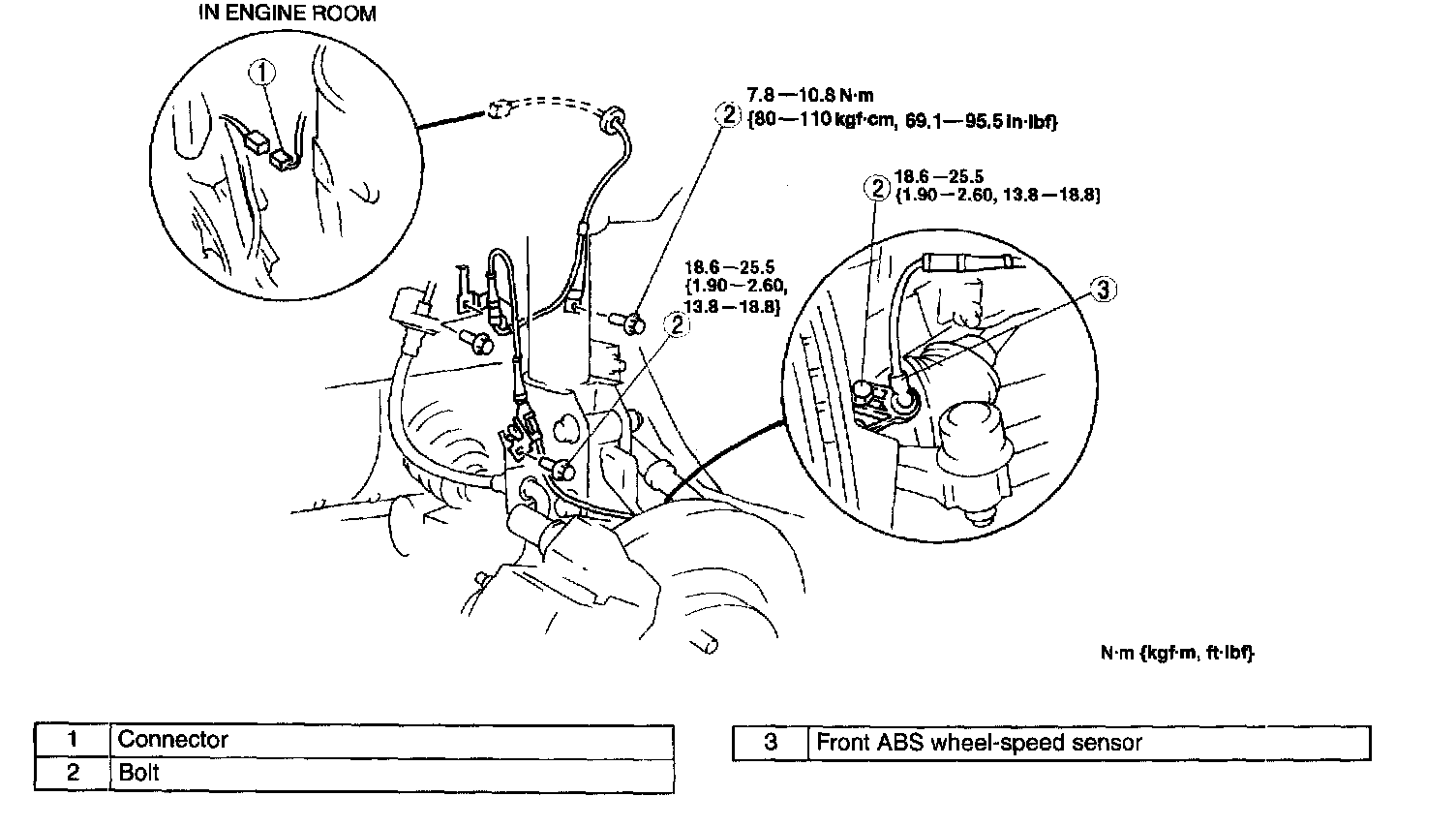 IN ENGINE ROOM

1

2 7.8—10.8 N·m {80—110 kgf·cm, 69.1—95.5 in·lbf}

2 18.6—25.5 {1.90—2.60, 13.8—18.8}

18.6—25.5 {1.90—2.60, 13.8—18.8}

2

3

N·m {kgf·m, ft·lbf}

| 1 | Connector |
|---|---|
| 2 | Bolt |

| 3 | Front ABS wheel-speed sensor |
|---|---|