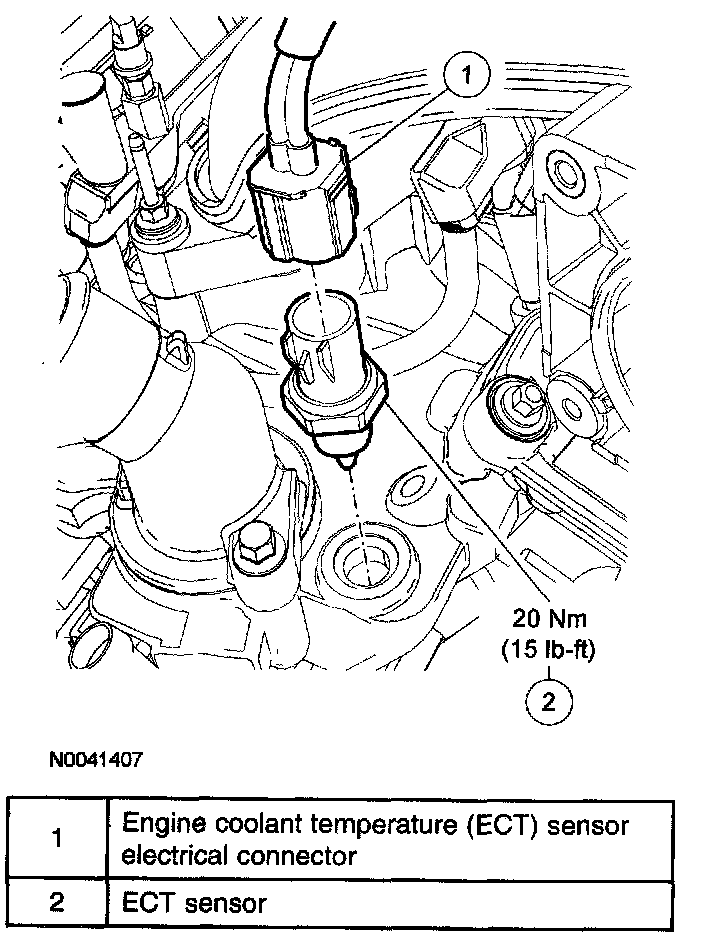 1

20 Nm
(15 lb-ft)

2

N0041407

| 1 | Engine coolant temperature (ECT) sensor electrical connector |
|---|---|
| 2 | ECT sensor |