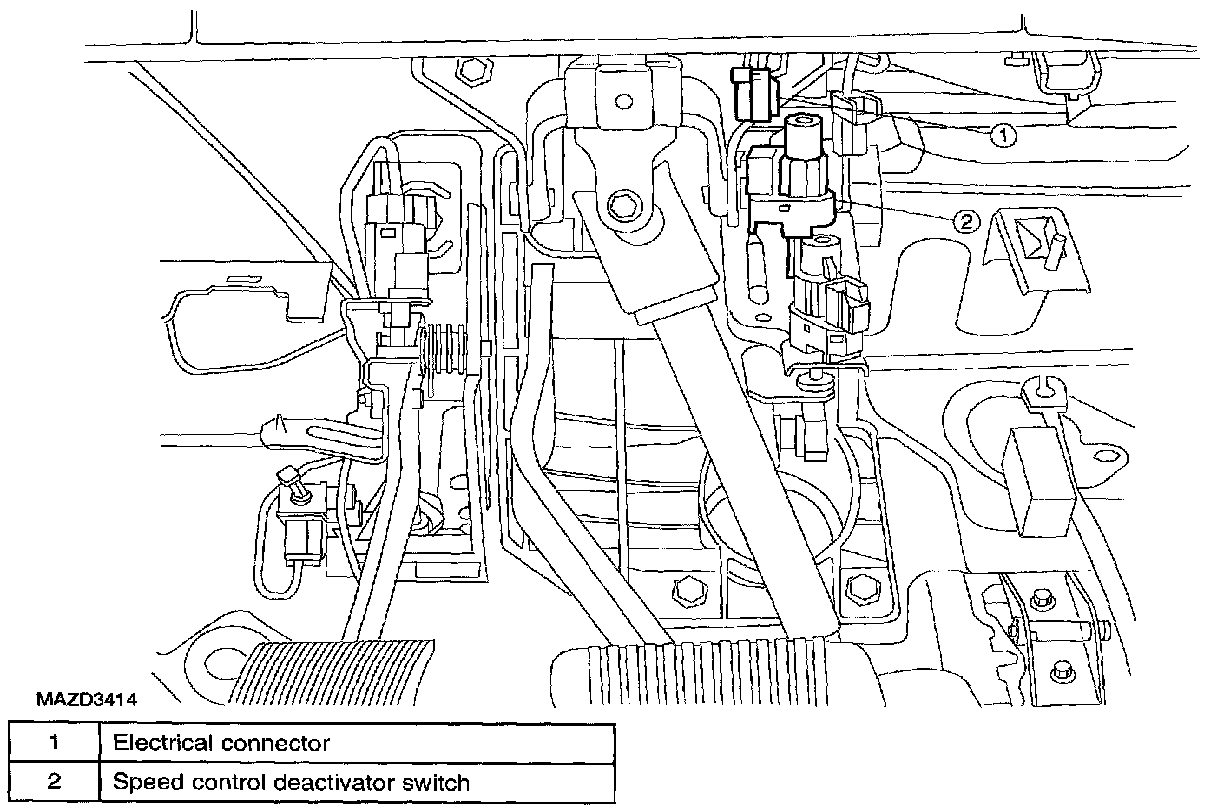 1

2

MAZD3414

| 1 | Electrical connector |
|---|---|
| 2 | Speed control deactivator switch |