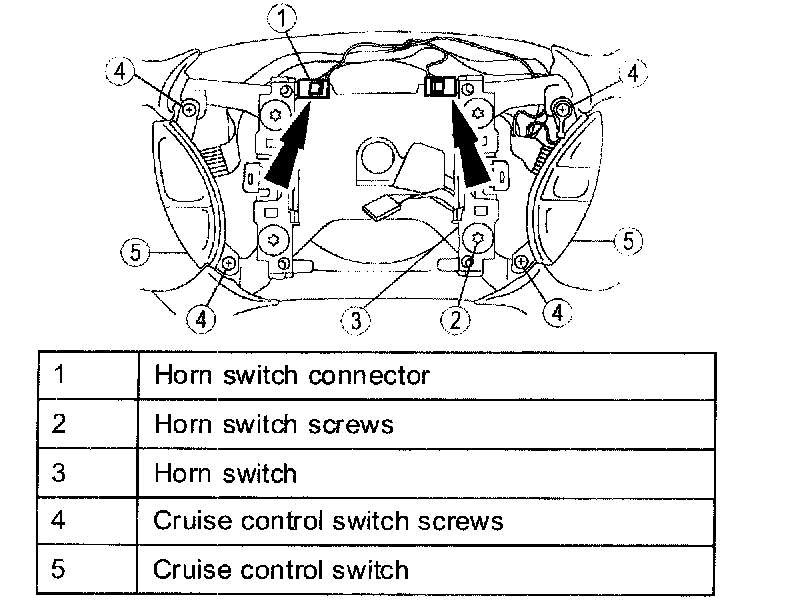 1
4
4
5
5
4
3
2
4

| 1 | Horn switch connector |
|---|---|
| 2 | Horn switch screws |
| 3 | Horn switch |
| 4 | Cruise control switch screws |
| 5 | Cruise control switch |