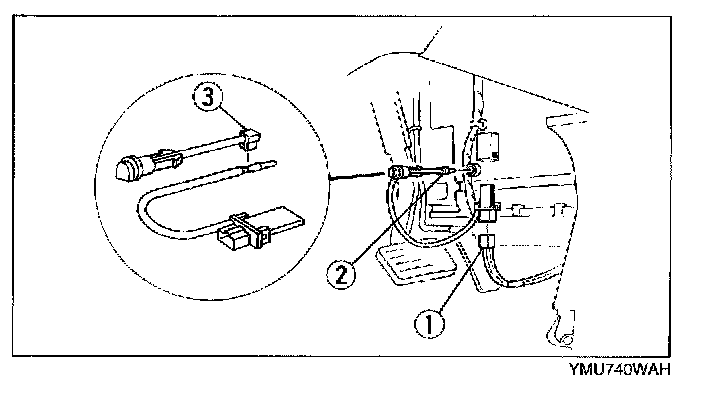 3
2
1
YMU740WAH