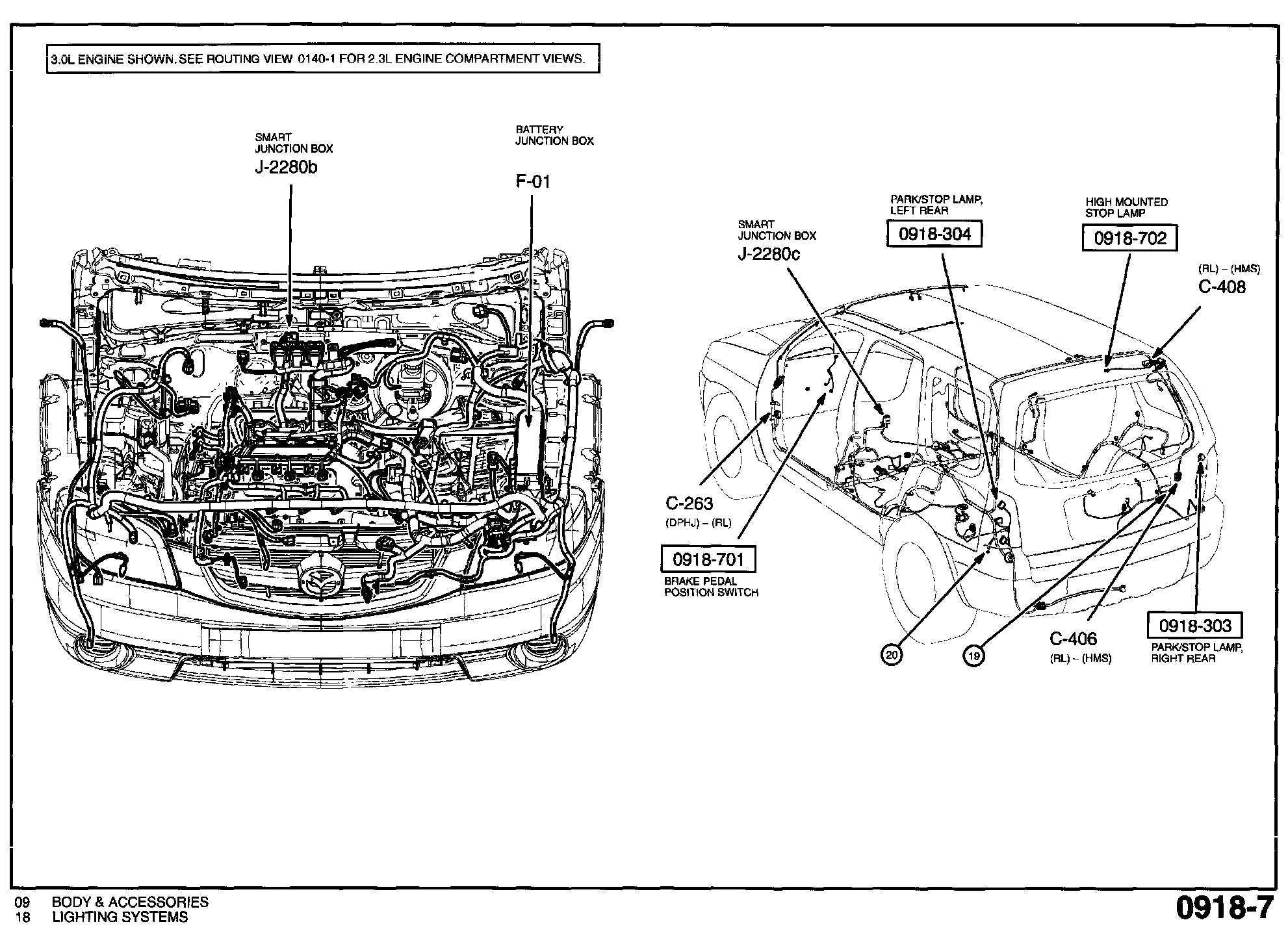 3.0L ENGINE SHOWN. SEE ROUTING VIEW 0140-1 FOR 2.3L ENGINE COMPARTMENT VIEWS.

SMART JUNCTION BOX
J-2280b

BATTERY JUNCTION BOX
F-01

SMART JUNCTION BOX
J-2280c

PARK/STOP LAMP, LEFT REAR
0918-304

HIGH MOUNTED STOP LAMP
0918-702

(RL) – (HMS)
C-408

C-263
(DPHJ) – (RL)

0918-701
BRAKE PEDAL POSITION SWITCH

20

19

C-406
(RL) – (HMS)

0918-303
PARK/STOP LAMP, RIGHT REAR

09 BODY & ACCESSORIES
18 LIGHTING SYSTEMS

0918-7