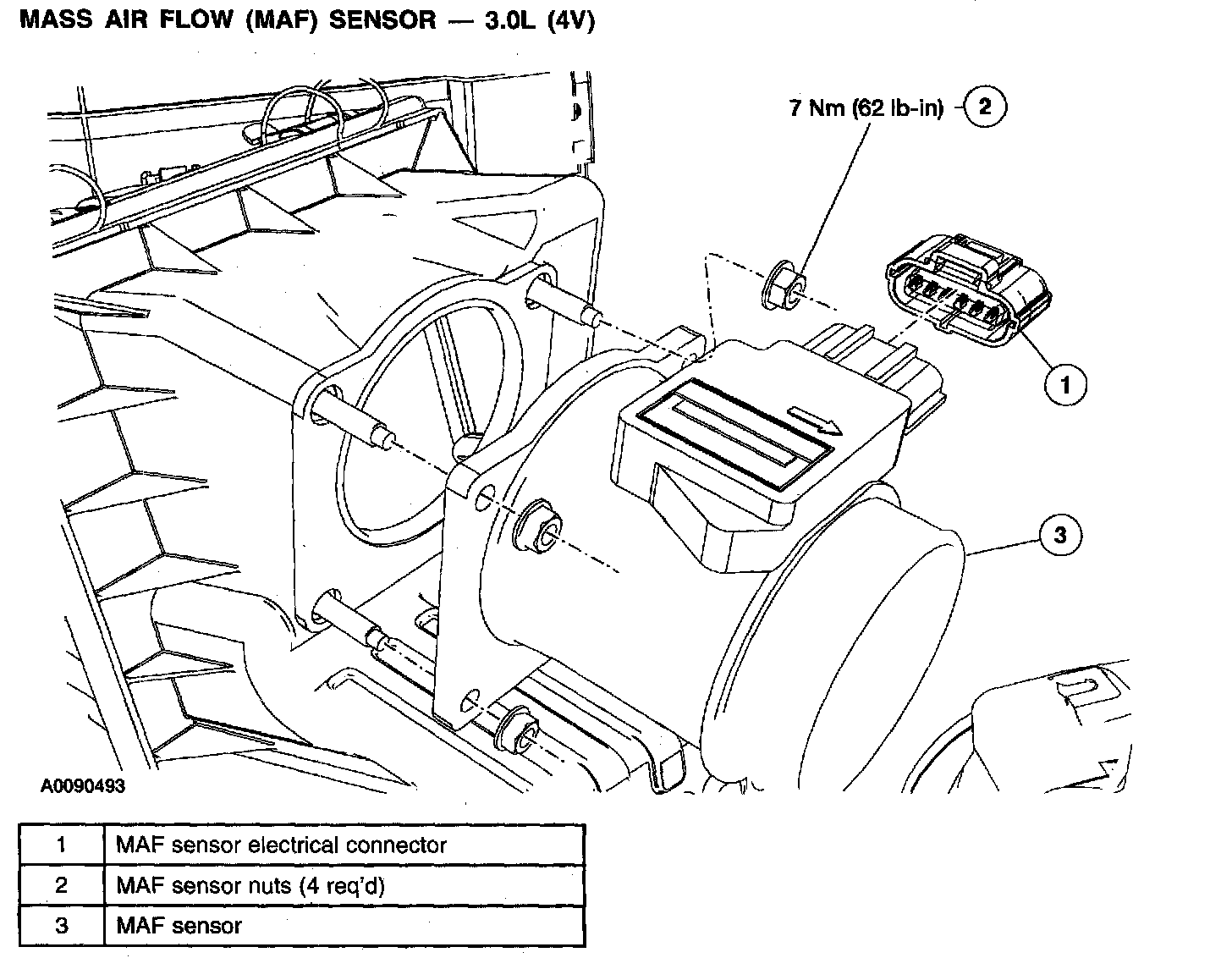 MASS AIR FLOW (MAF) SENSOR — 3.0L (4V)

7 Nm (62 lb-in)

2

1

3

A0090493

| 1 | MAF sensor electrical connector |
|---|---|
| 2 | MAF sensor nuts (4 req'd) |
| 3 | MAF sensor |