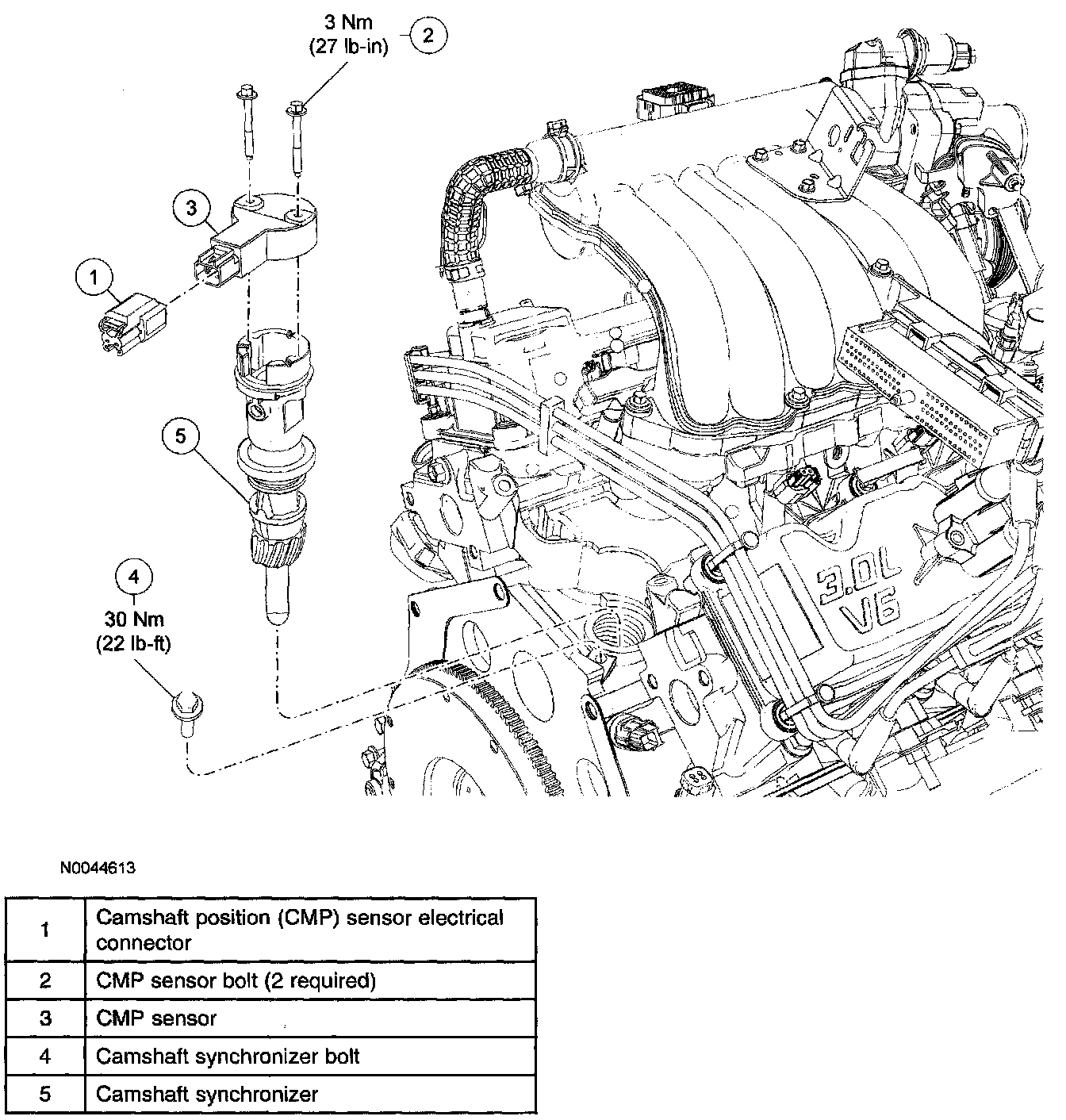 3 Nm
(27 lb-in)
2

3

1

5

4
30 Nm
(22 lb-ft)

3.0L
V6

N0044613

| 1 | Camshaft position (CMP) sensor electrical connector |
|---|---|
| 2 | CMP sensor bolt (2 required) |
| 3 | CMP sensor |
| 4 | Camshaft synchronizer bolt |
| 5 | Camshaft synchronizer |