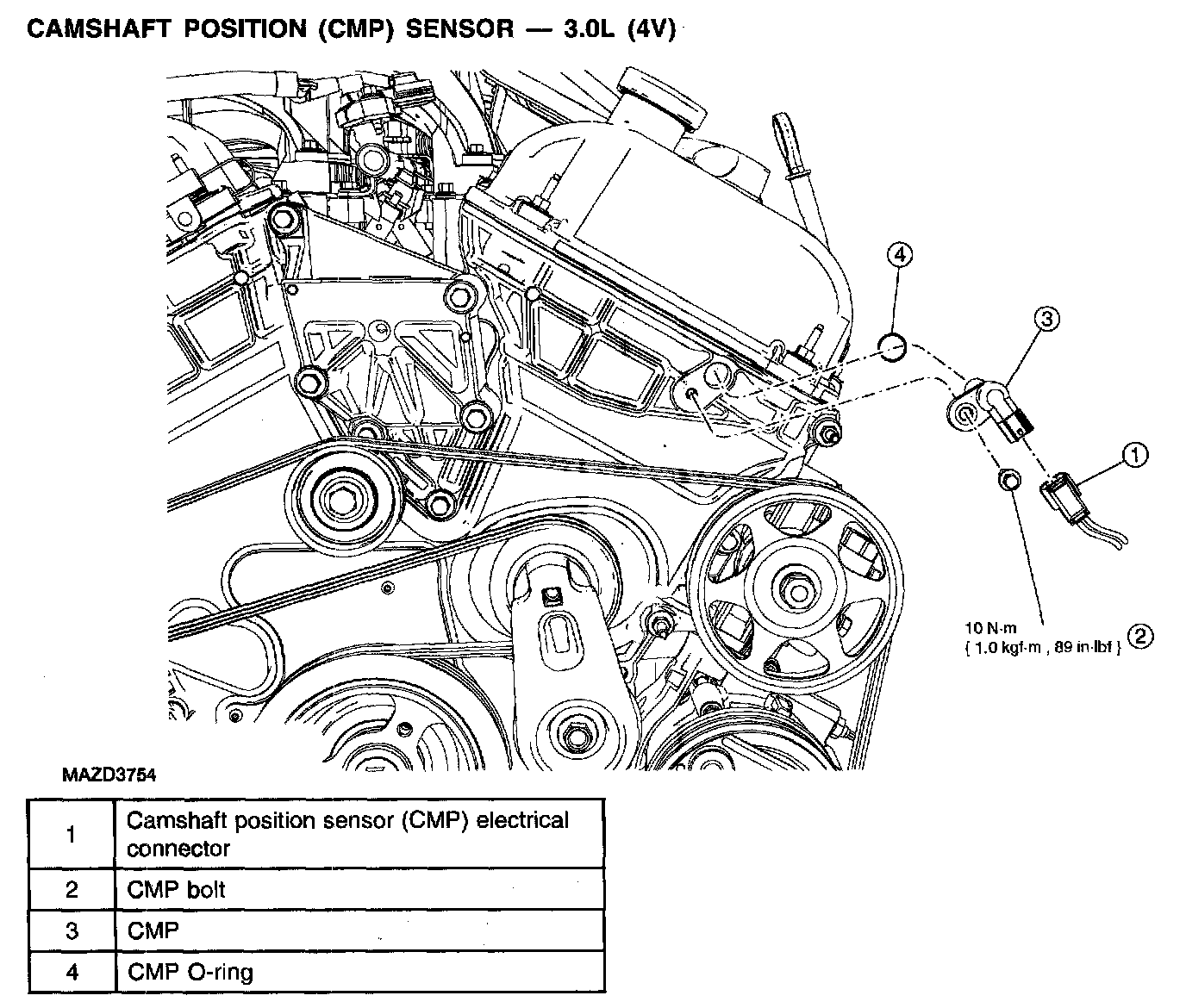 CAMSHAFT POSITION (CMP) SENSOR — 3.0L (4V)

4

3

1

10 N·m
{ 1.0 kgf·m , 89 in·lbf } 2

MAZD3754

| 1 | Camshaft position sensor (CMP) electrical connector |
|---|---|
| 2 | CMP bolt |
| 3 | CMP |
| 4 | CMP O-ring |