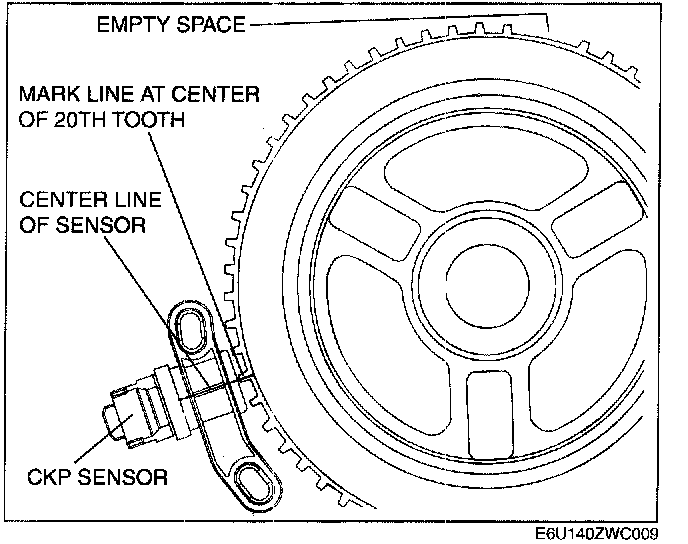 EMPTY SPACE

MARK LINE AT CENTER OF 20TH TOOTH

CENTER LINE OF SENSOR

CKP SENSOR

E6U140ZWC009