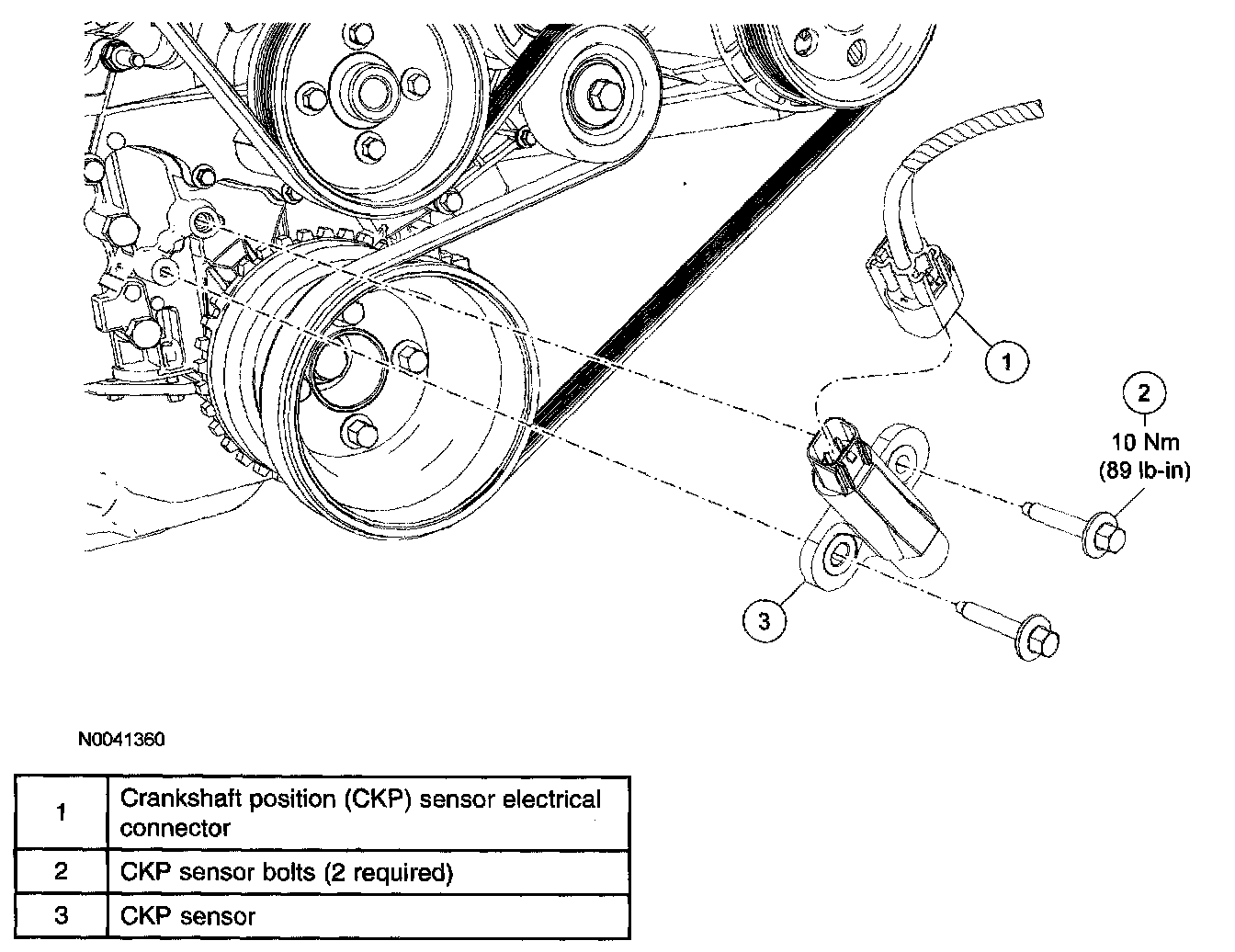 1

2
10 Nm
(89 lb-in)

3

N0041360

| 1 | Crankshaft position (CKP) sensor electrical connector |
|---|---|
| 2 | CKP sensor bolts (2 required) |
| 3 | CKP sensor |