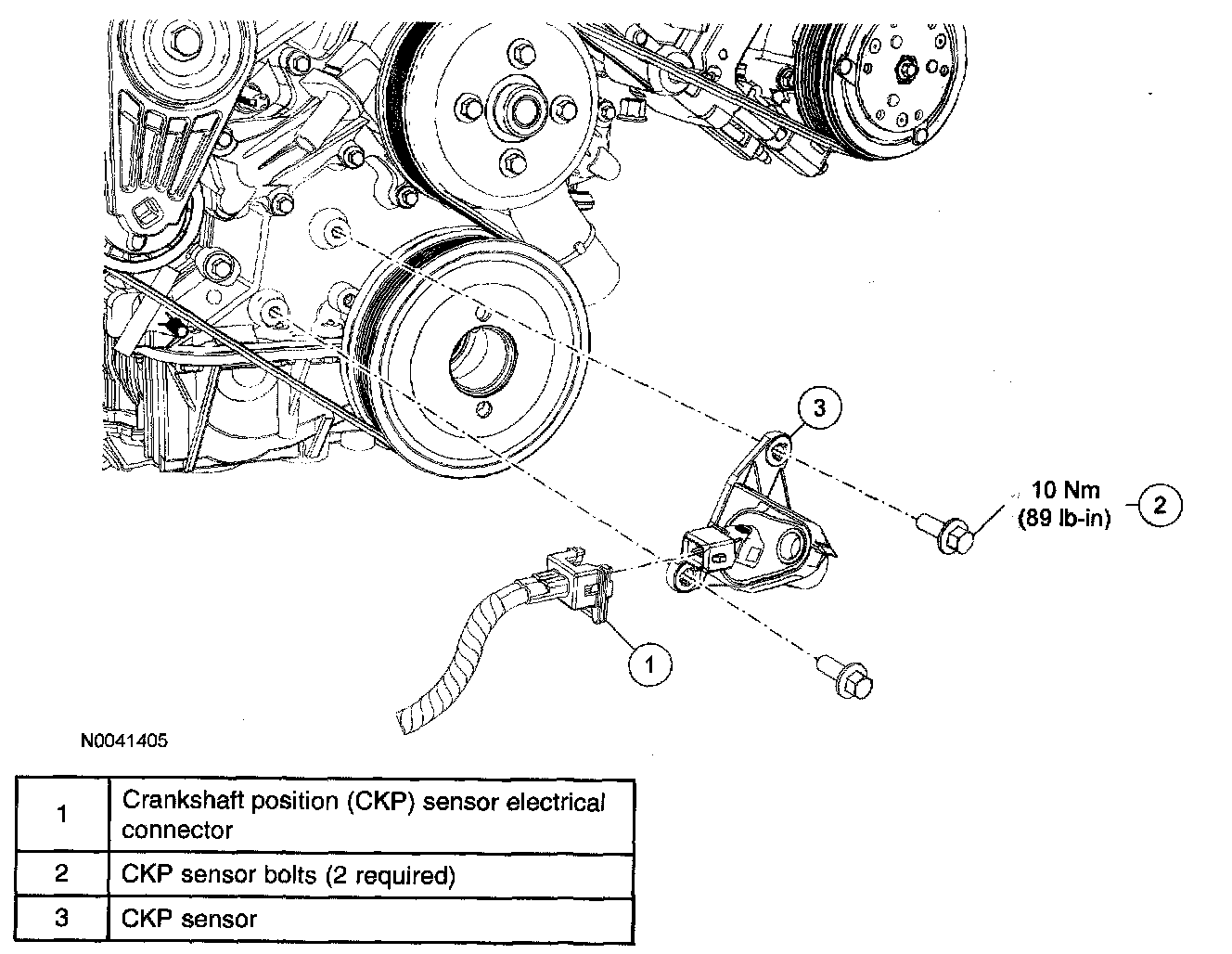 3

10 Nm (89 lb-in)

2

1

N0041405

| 1 | Crankshaft position (CKP) sensor electrical connector |
|---|---|
| 2 | CKP sensor bolts (2 required) |
| 3 | CKP sensor |