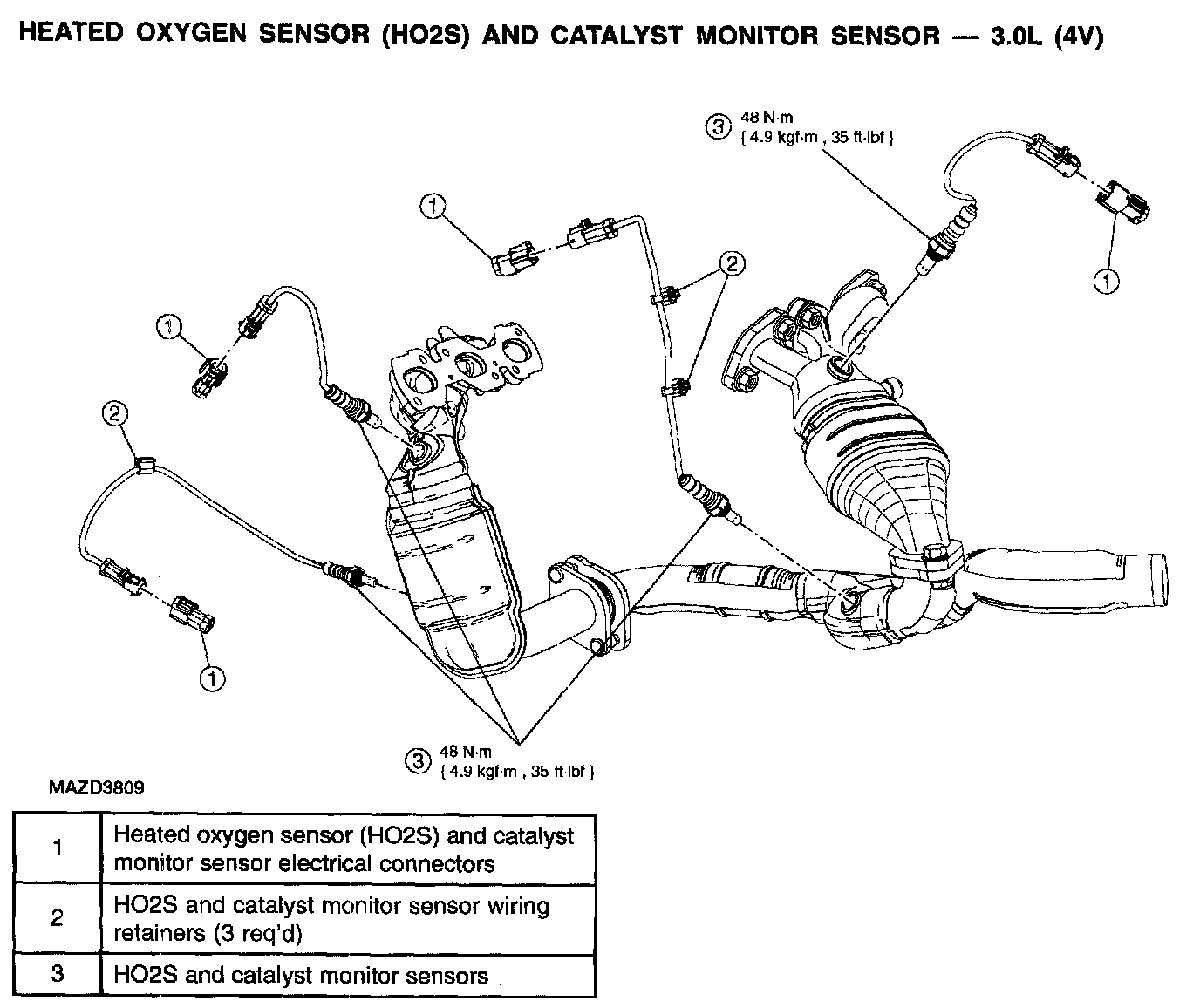 HEATED OXYGEN SENSOR (HO2S) AND CATALYST MONITOR SENSOR — 3.0L (4V)

3 48 N·m
{ 4.9 kgf·m , 35 ft·lbf }

1

1

2

1

2

1

3 48 N·m
{ 4.9 kgf·m , 35 ft·lbf }

MAZD3809

| 1 | Heated oxygen sensor (HO2S) and catalyst monitor sensor electrical connectors |
|---|---|
| 2 | HO2S and catalyst monitor sensor wiring retainers (3 req'd) |
| 3 | HO2S and catalyst monitor sensors |