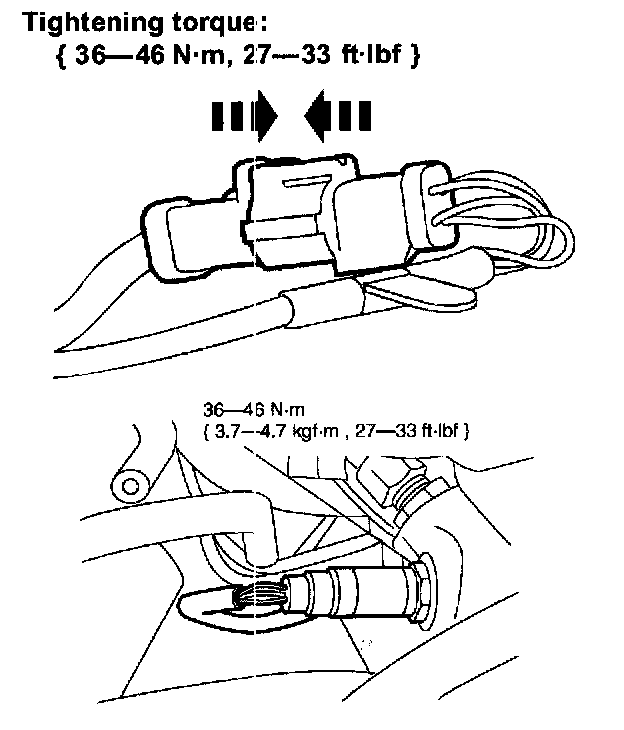 Tightening torque:
{ 36—46 N·m, 27—33 ft·lbf }

36—46 N·m
{ 3.7—4.7 kgf·m , 27—33 ft·lbf }