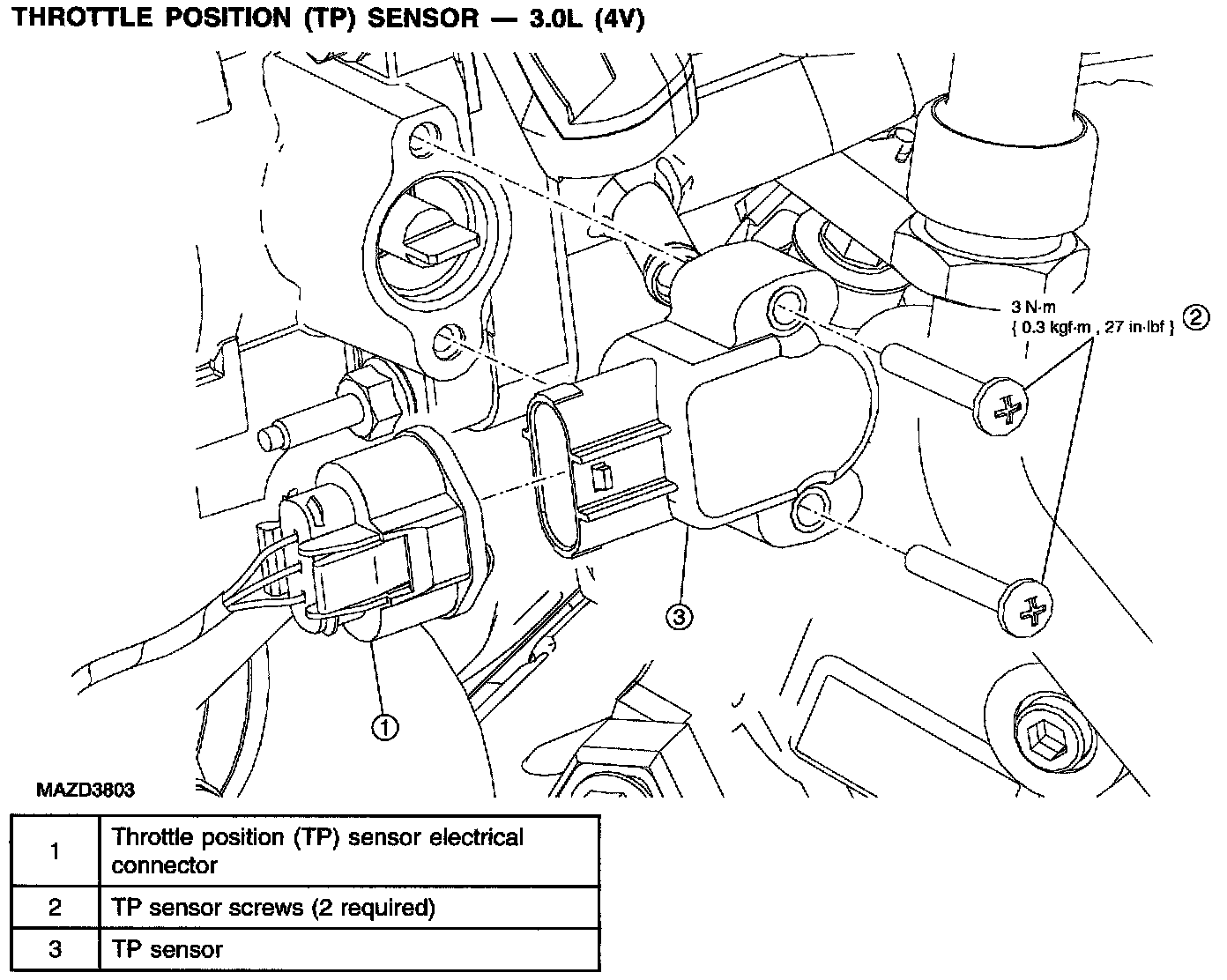 THROTTLE POSITION (TP) SENSOR — 3.0L (4V)

3 N·m
{ 0.3 kgf·m , 27 in·lbf }

②

③

①

MAZD3803

| 1 | Throttle position (TP) sensor electrical connector |
|---|---|
| 2 | TP sensor screws (2 required) |
| 3 | TP sensor |