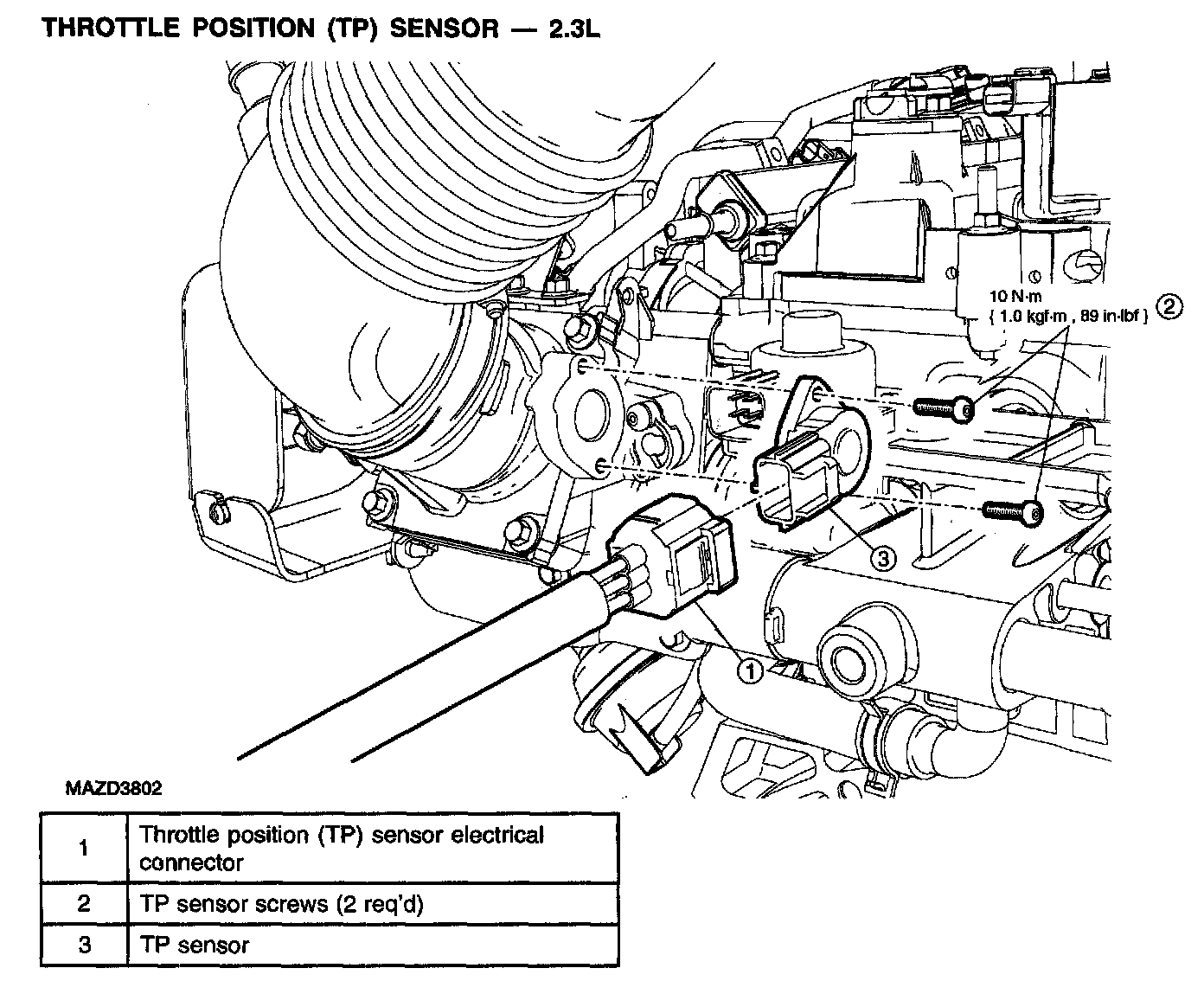 THROTTLE POSITION (TP) SENSOR — 2.3L

10 N·m
{ 1.0 kgf·m , 89 in·lbf }
2

3

1

MAZD3802

| 1 | Throttle position (TP) sensor electrical connector |
|---|---|
| 2 | TP sensor screws (2 req'd) |
| 3 | TP sensor |