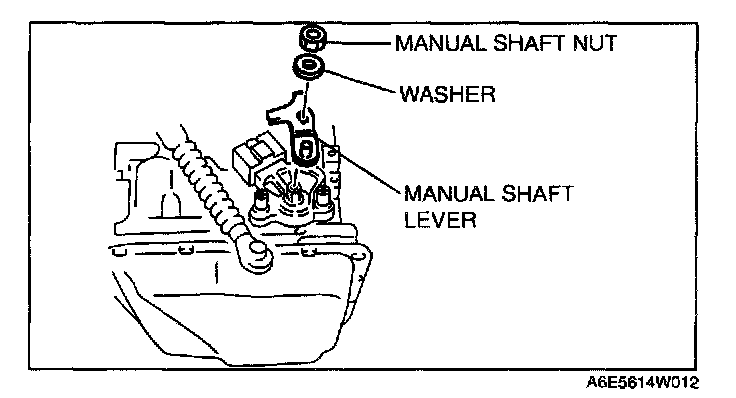 MANUAL SHAFT NUT
WASHER
MANUAL SHAFT LEVER
A6E5614W012