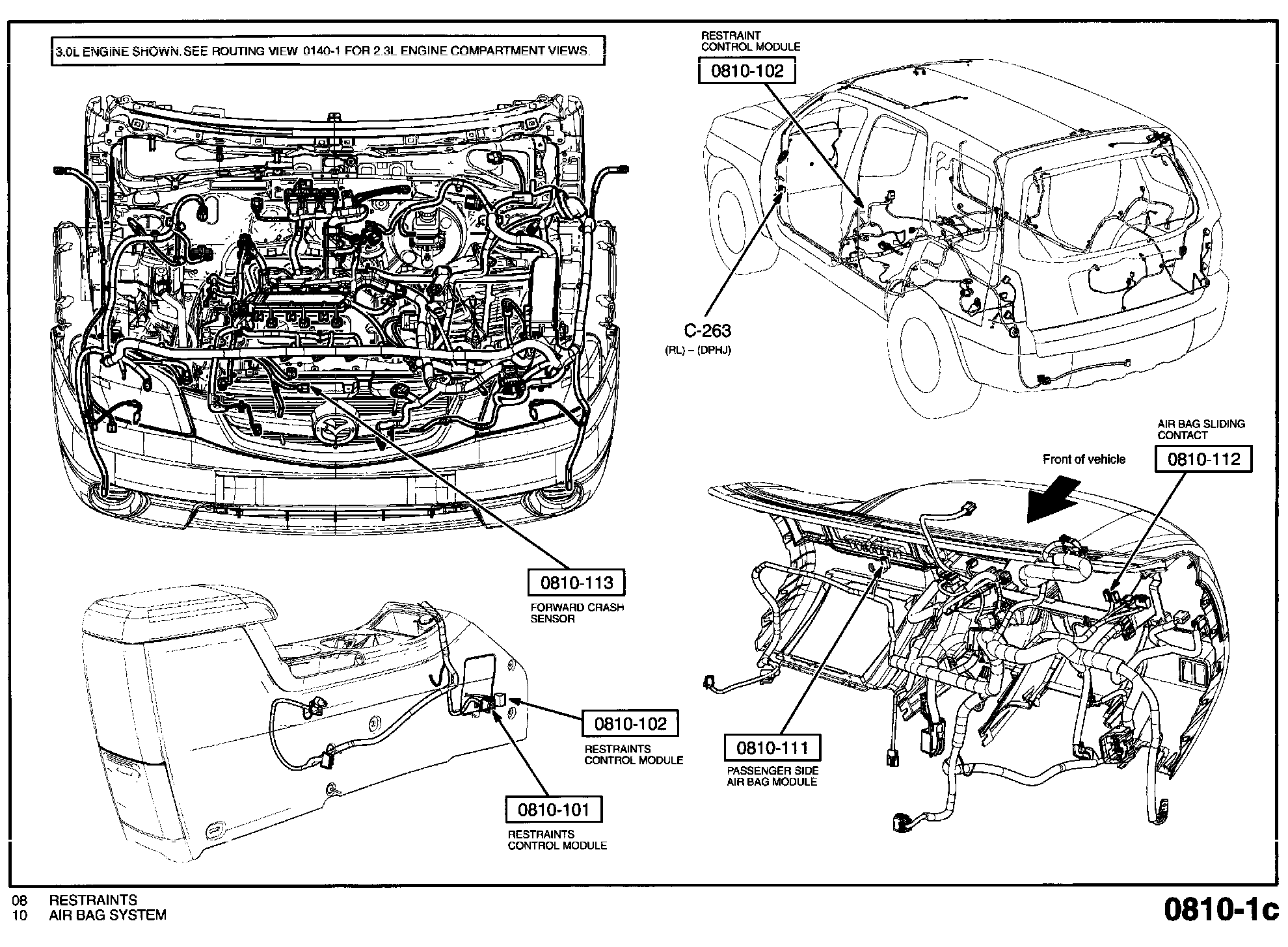 3.0L ENGINE SHOWN. SEE ROUTING VIEW 0140-1 FOR 2.3L ENGINE COMPARTMENT VIEWS.

RESTRAINT CONTROL MODULE
0810-102

C-263
(RL) – (DPHJ)

AIR BAG SLIDING CONTACT
0810-112

Front of vehicle

0810-113
FORWARD CRASH SENSOR

0810-102
RESTRAINTS CONTROL MODULE

0810-101
RESTRAINTS CONTROL MODULE

0810-111
PASSENGER SIDE AIR BAG MODULE

08 RESTRAINTS
10 AIR BAG SYSTEM

0810-1c