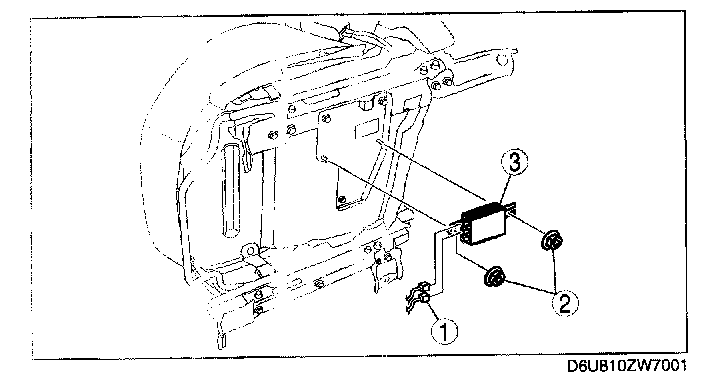 3

2

1

D6U810ZW7001