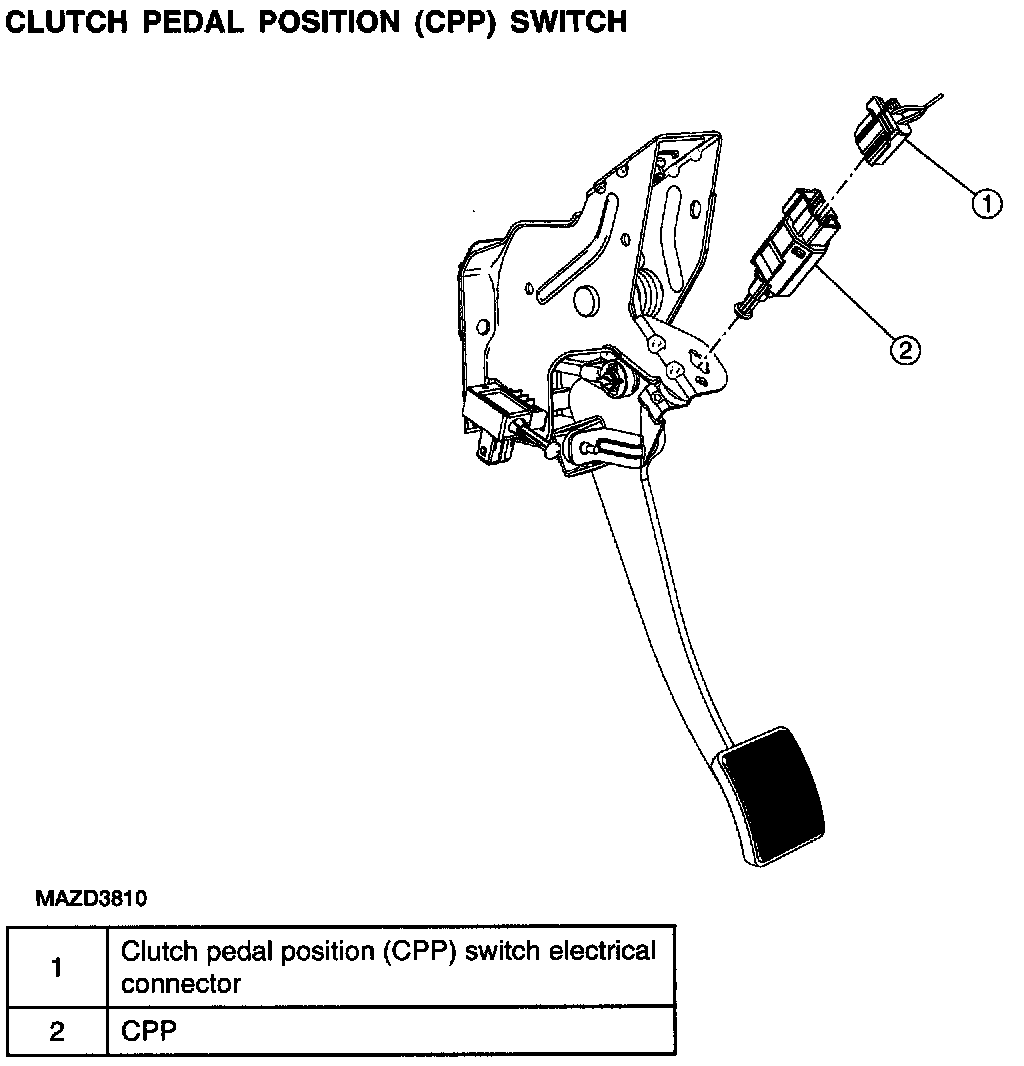 CLUTCH PEDAL POSITION (CPP) SWITCH

1

2

MAZD3810

| 1 | Clutch pedal position (CPP) switch electrical connector |
|---|---|
| 2 | CPP |