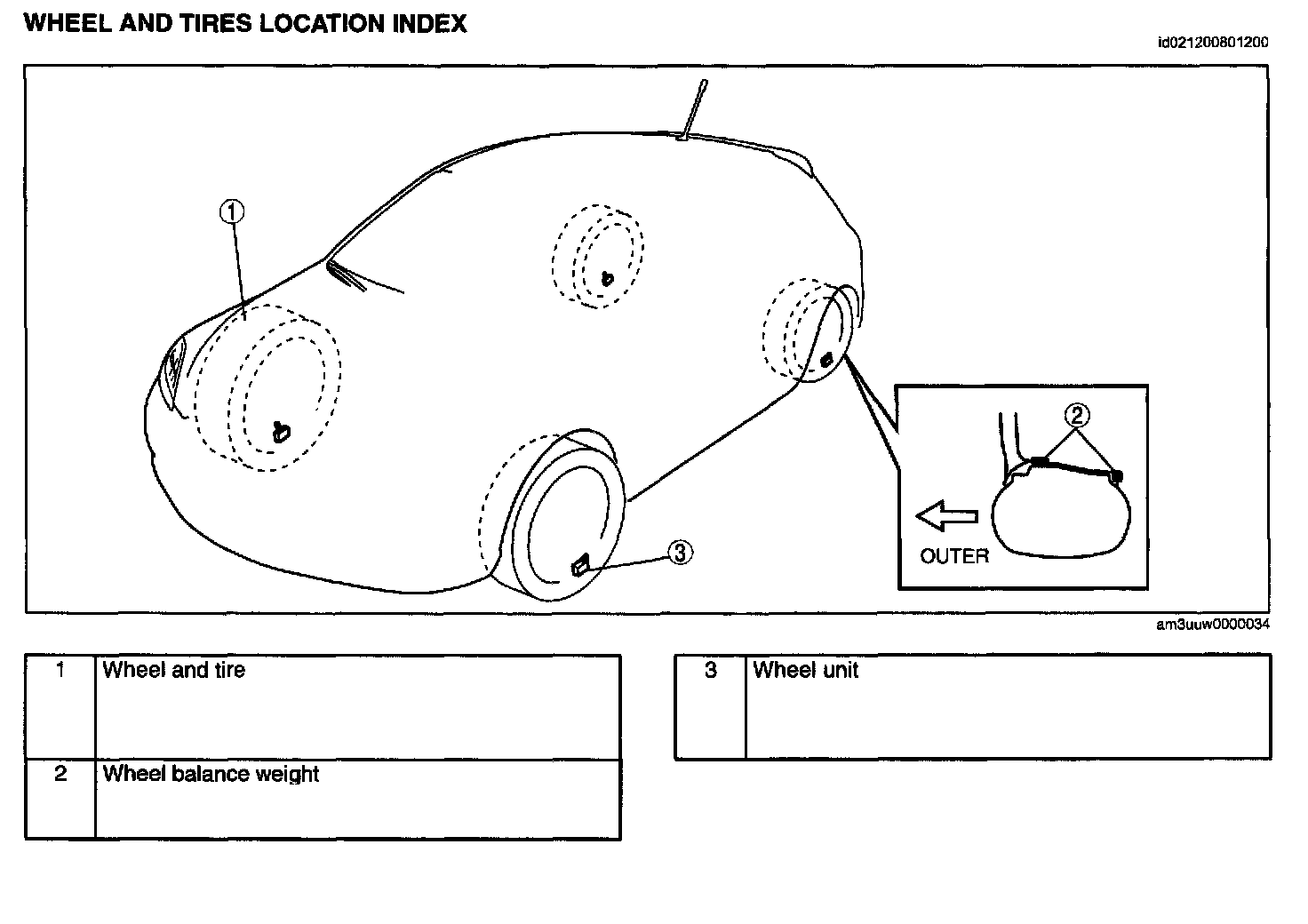 WHEEL AND TIRES LOCATION INDEX

id021200801200

1

2

OUTER

3

am3uuw0000034

| 1 | Wheel and tire |
|---|---|
| 2 | Wheel balance weight |

| 3 | Wheel unit |
|---|---|