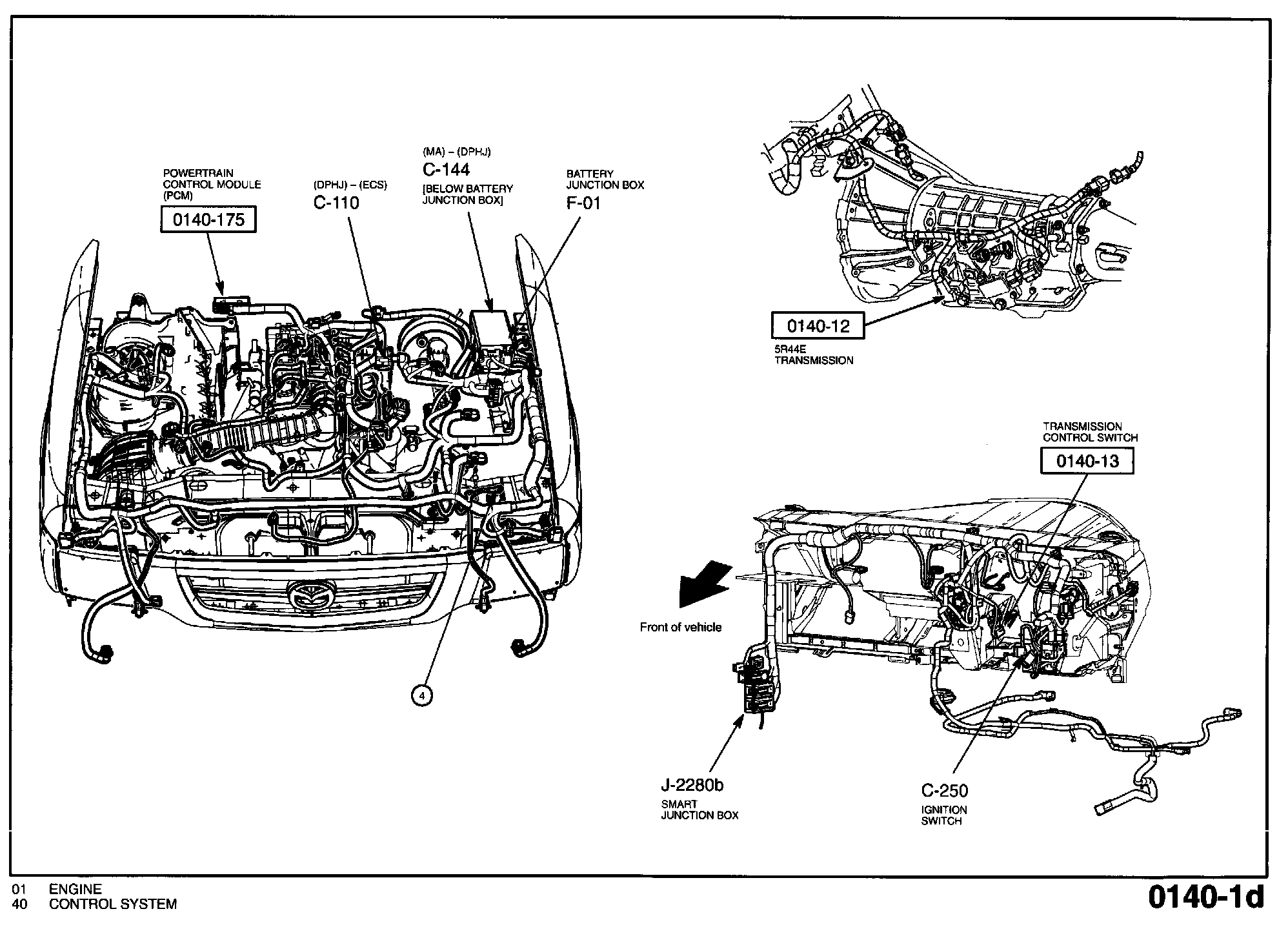 POWERTRAIN CONTROL MODULE (PCM)
0140-175

(DPHJ) – (ECS)
C-110

(MA) – (DPHJ)
C-144
[BELOW BATTERY JUNCTION BOX]

BATTERY JUNCTION BOX
F-01

4

0140-12
5R44E TRANSMISSION

TRANSMISSION CONTROL SWITCH
0140-13

Front of vehicle

J-2280b
SMART JUNCTION BOX

C-250
IGNITION SWITCH

01 ENGINE
40 CONTROL SYSTEM

0140-1d