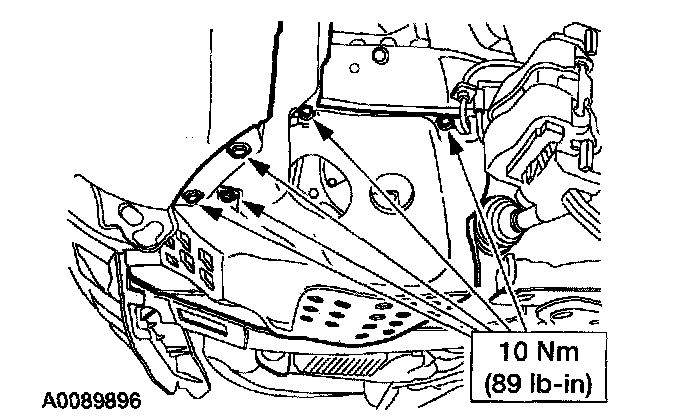 10 Nm
(89 lb-in)

A0089896