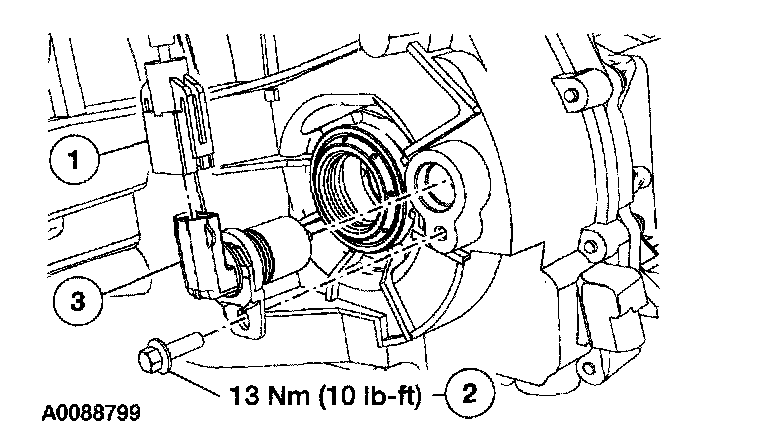 1

3

13 Nm (10 lb-ft)

2

A0088799