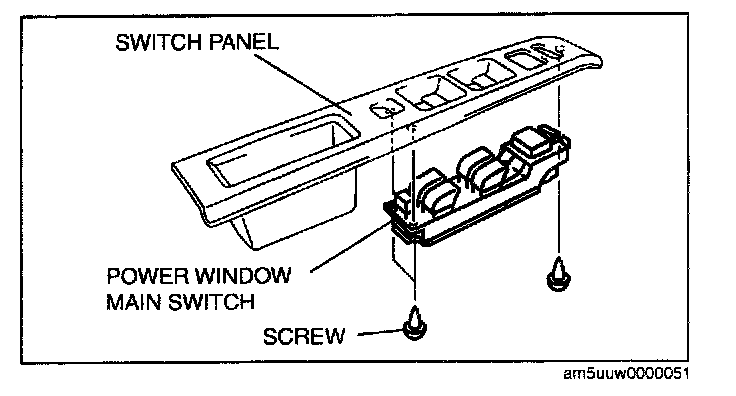 SWITCH PANEL

POWER WINDOW
MAIN SWITCH

SCREW

am5uuw0000051