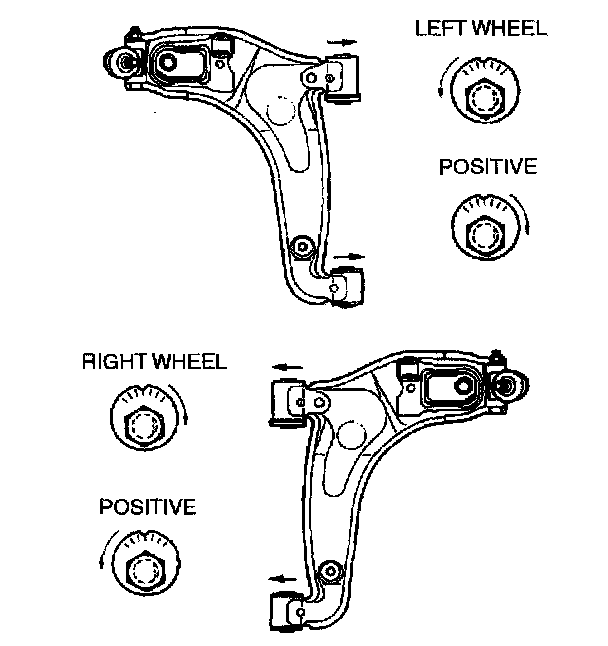 LEFT WHEEL

POSITIVE

RIGHT WHEEL

POSITIVE