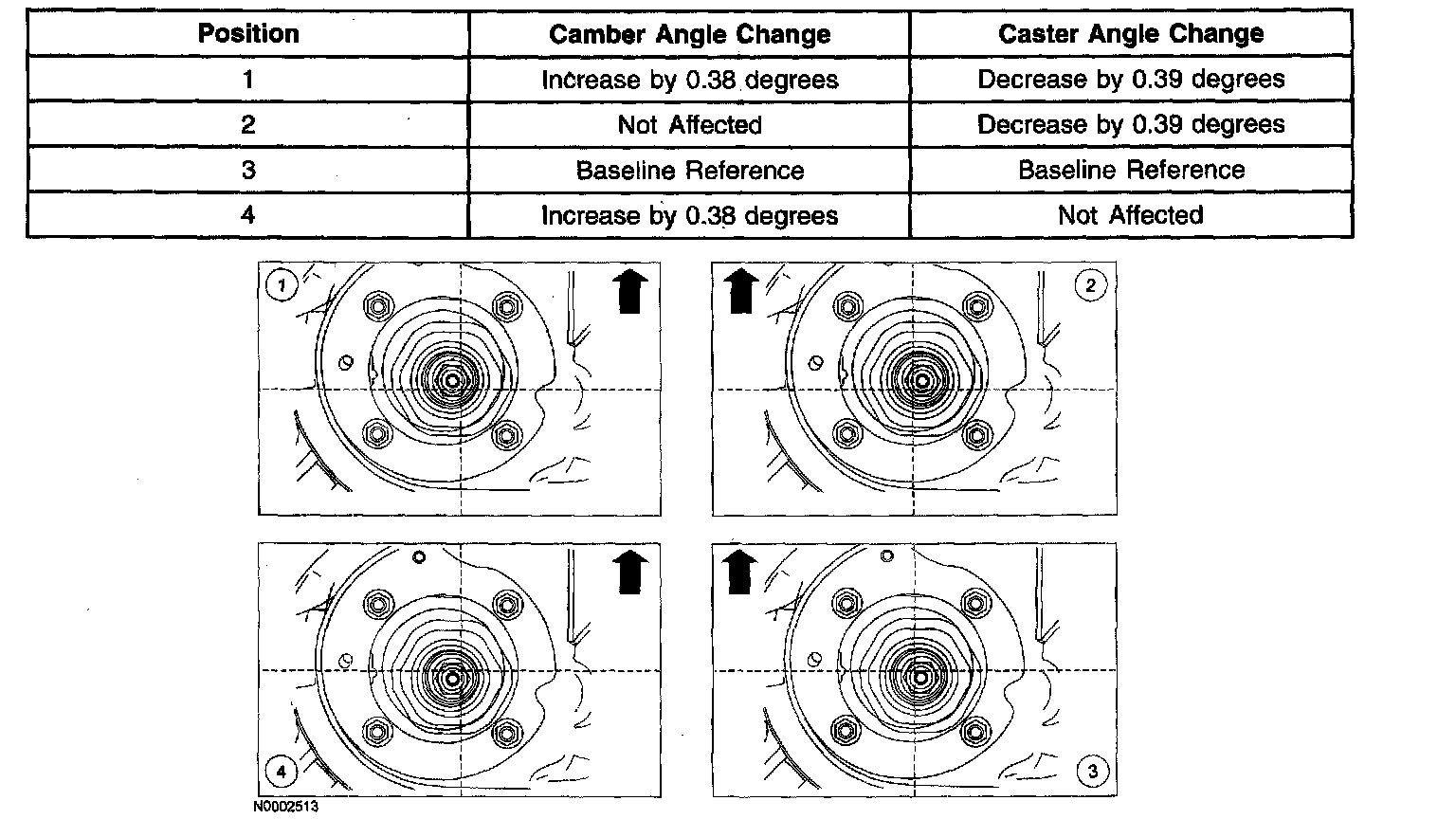 | Position | Camber Angle Change | Caster Angle Change |
|---|---|---|
| 1 | Increase by 0.38 degrees | Decrease by 0.39 degrees |
| 2 | Not Affected | Decrease by 0.39 degrees |
| 3 | Baseline Reference | Baseline Reference |
| 4 | Increase by 0.38 degrees | Not Affected |

1

2

4

3

N0002513