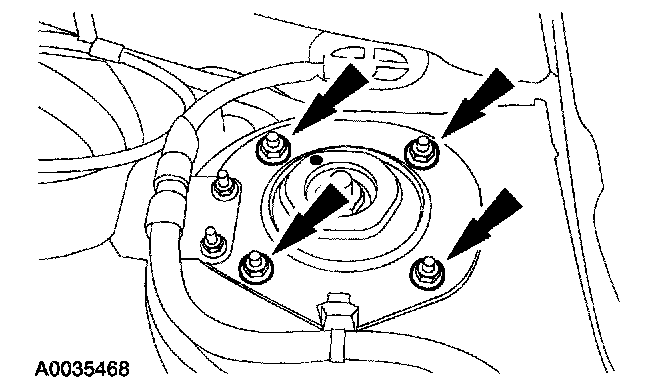 A0035468