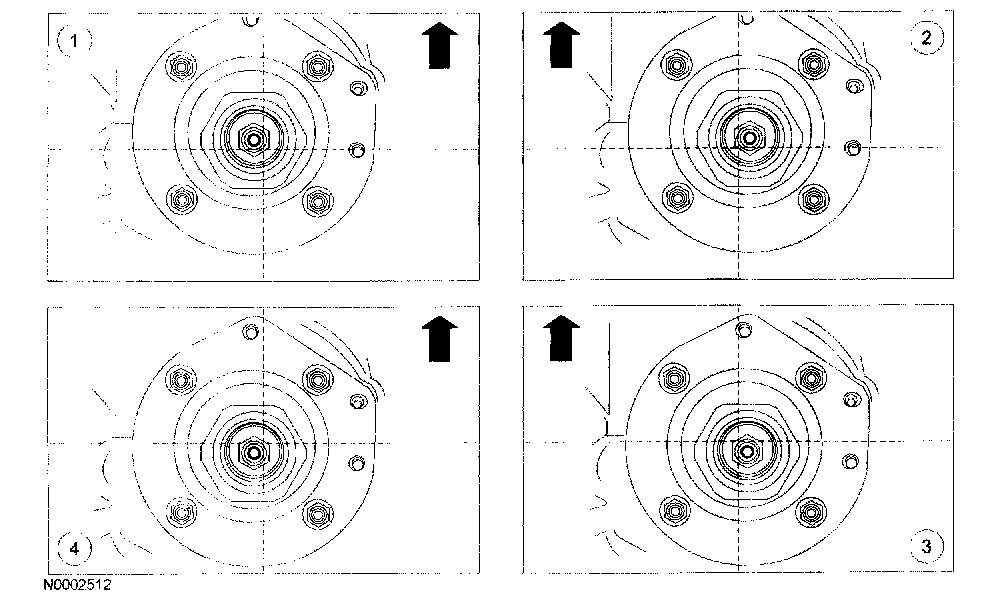 1

2

4

3

N0002512