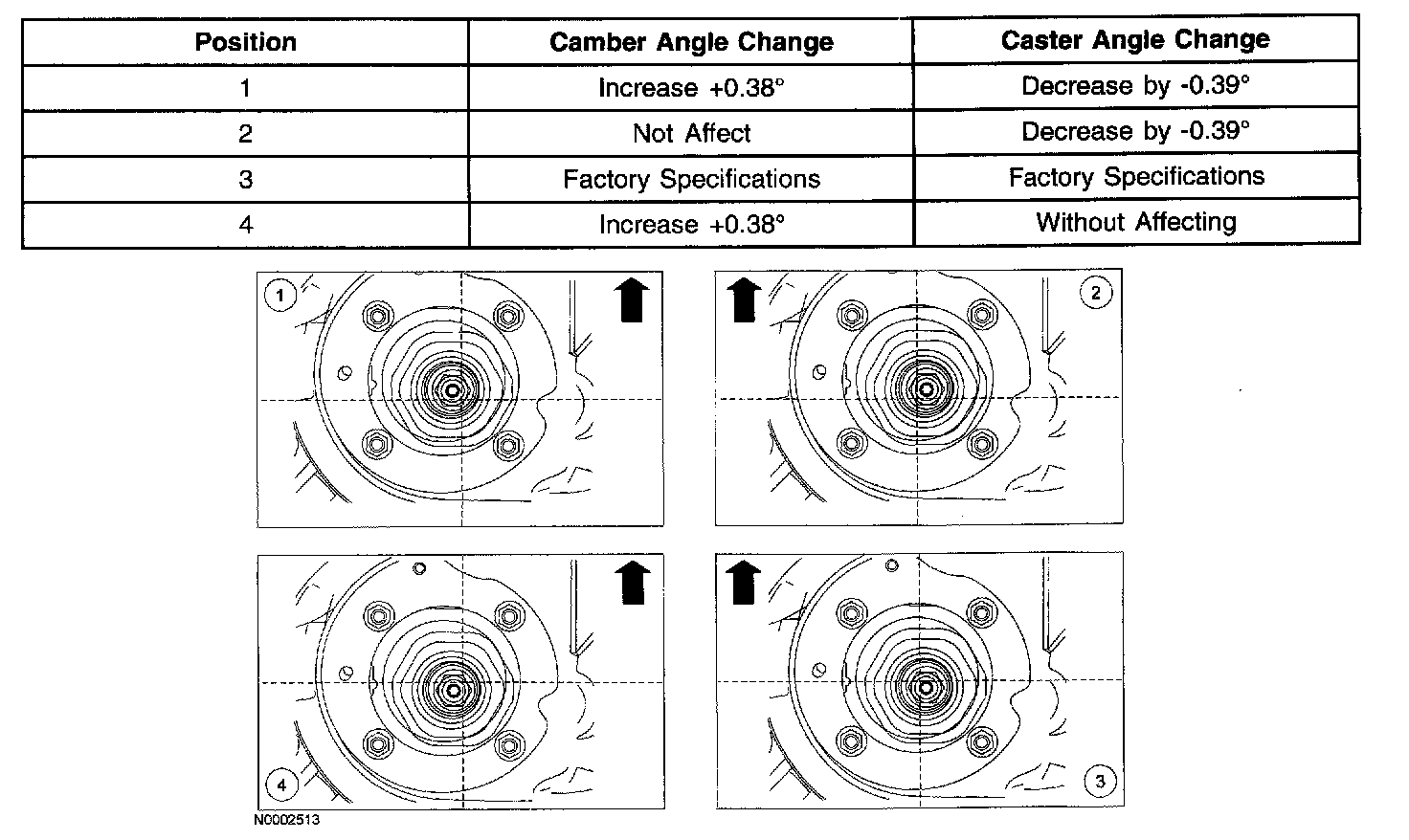 | Position | Camber Angle Change | Caster Angle Change |
|---|---|---|
| 1 | Increase +0.38° | Decrease by -0.39° |
| 2 | Not Affect | Decrease by -0.39° |
| 3 | Factory Specifications | Factory Specifications |
| 4 | Increase +0.38° | Without Affecting |

1

2

4

3

N0002513