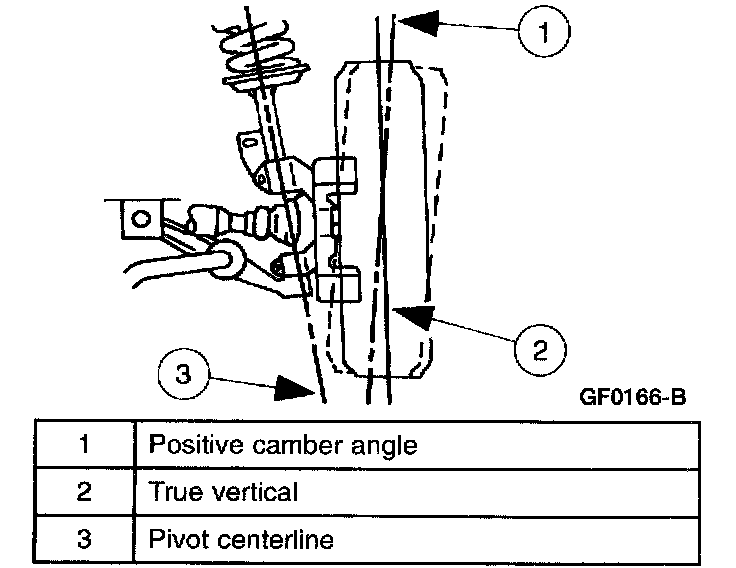 1

2

3

GF0166-B

| 1 | Positive camber angle |
|---|---|
| 2 | True vertical |
| 3 | Pivot centerline |