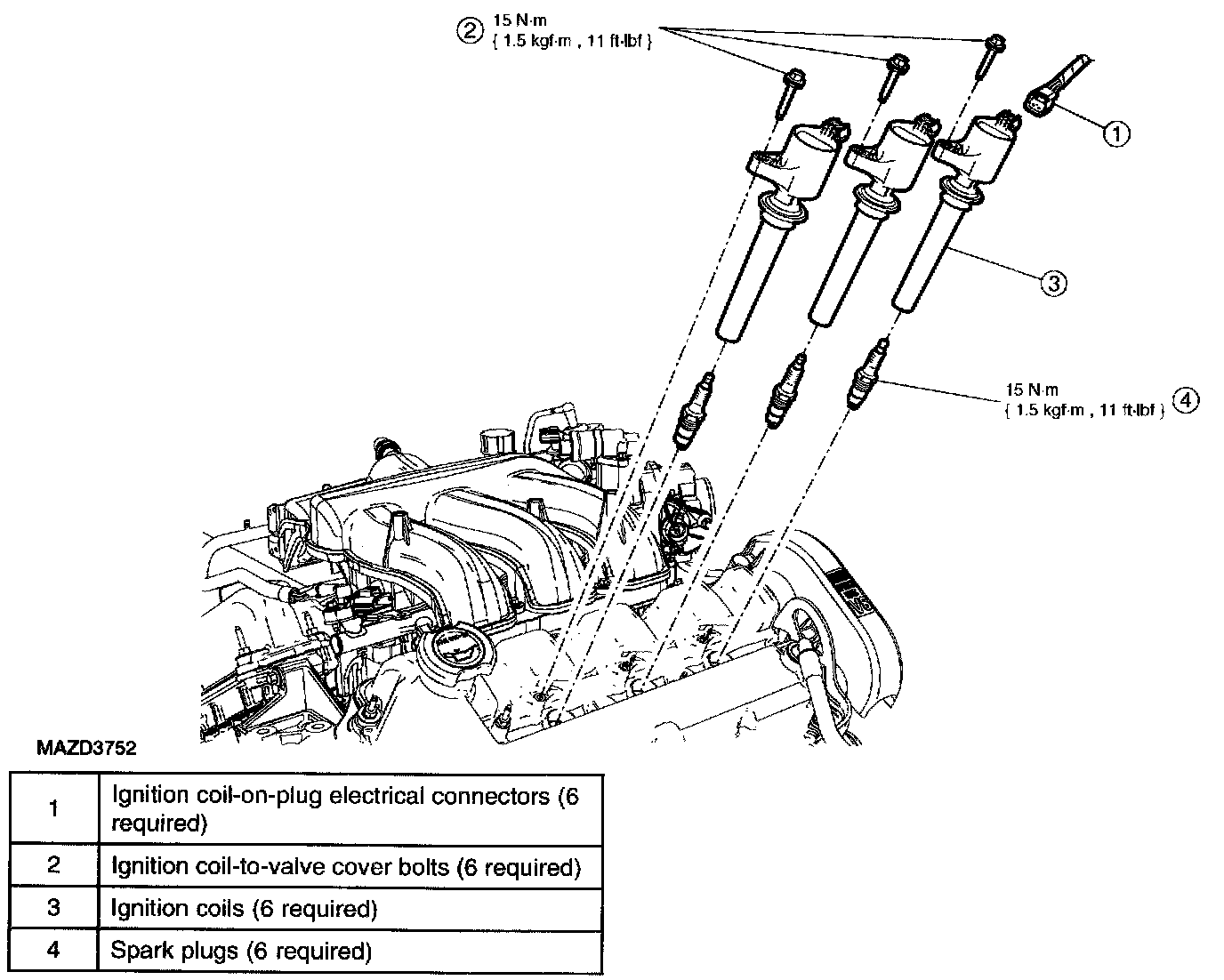 2 15 N·m
{ 1.5 kgf·m , 11 ft·lbf }

1

3

15 N·m
{ 1.5 kgf·m , 11 ft·lbf } 4

MAZD3752

| 1 | Ignition coil-on-plug electrical connectors (6 required) |
|---|---|
| 2 | Ignition coil-to-valve cover bolts (6 required) |
| 3 | Ignition coils (6 required) |
| 4 | Spark plugs (6 required) |