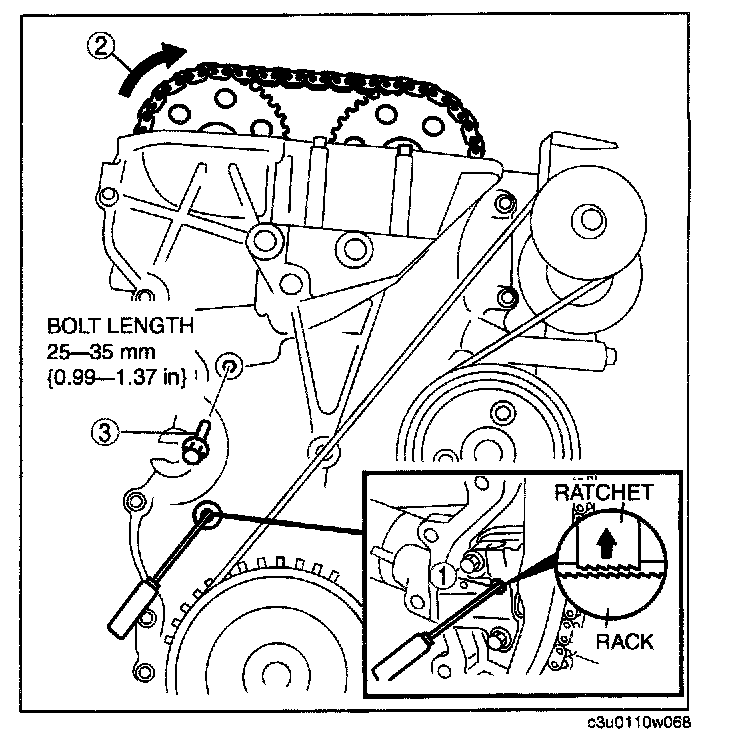 2

BOLT LENGTH
25—35 mm
{0.99—1.37 in}

3

RATCHET

1

RACK

c3u0110w068